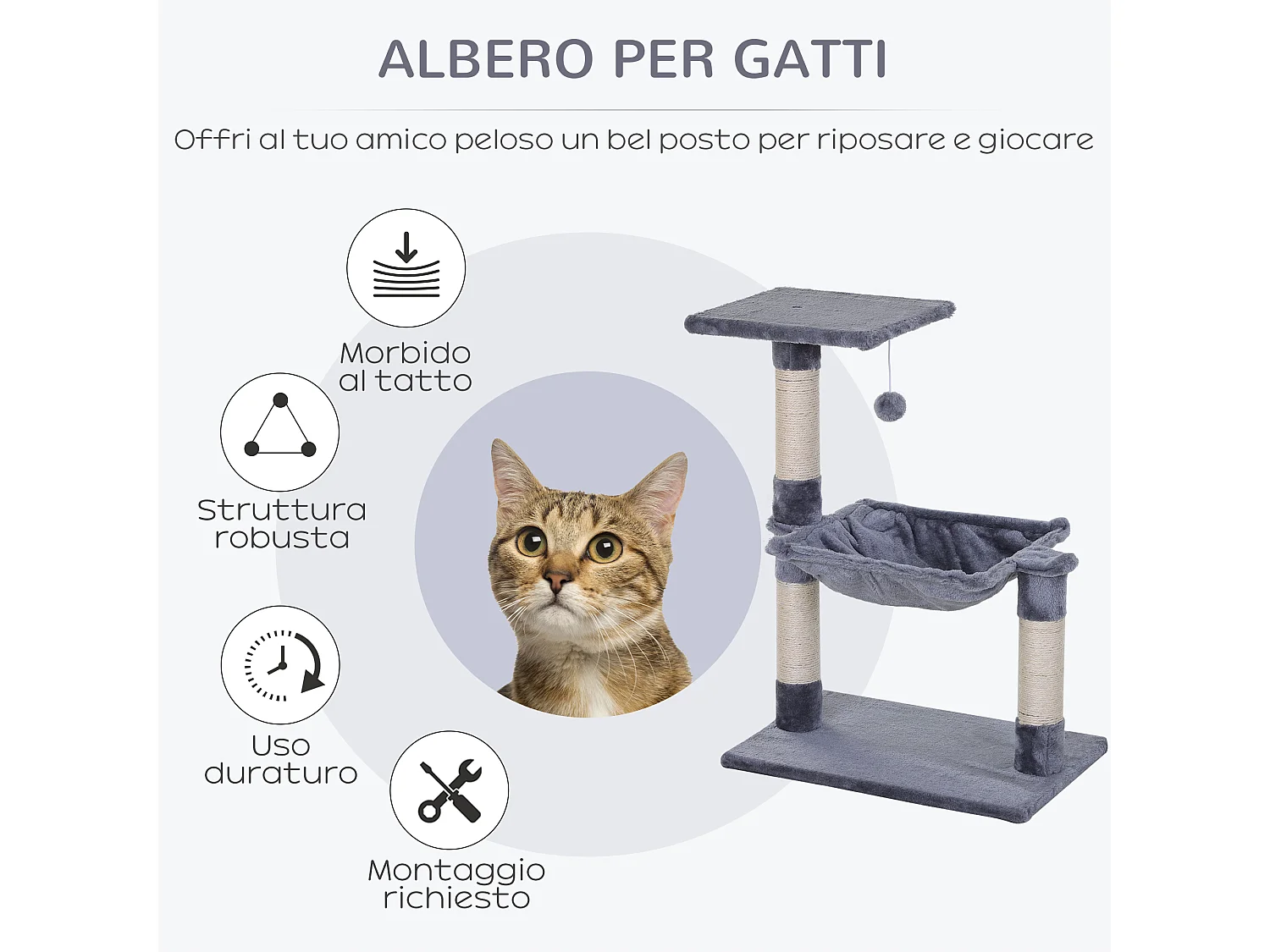 ALBERO PER GATTI

Offri al tuo amico peloso un bel posto per riposare e giocare

Morbido al tatto

Struttura robusta

Uso duraturo

Montaggio richiesto