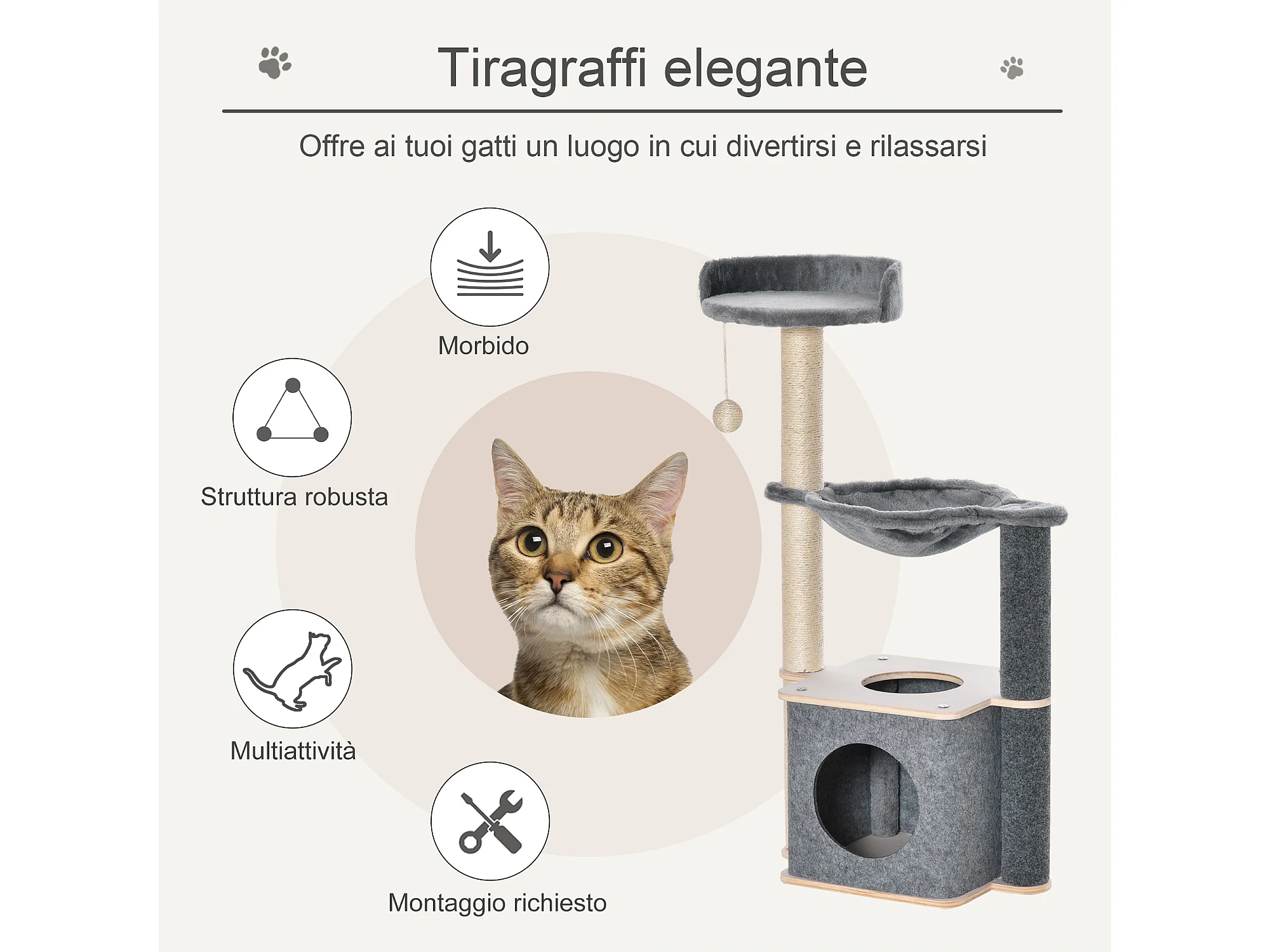 Tiragraffi elegante

Offre ai tuoi gatti un luogo in cui divertirsi e rilassarsi

Morbido

Struttura robusta

Multiattività

Montaggio richiesto