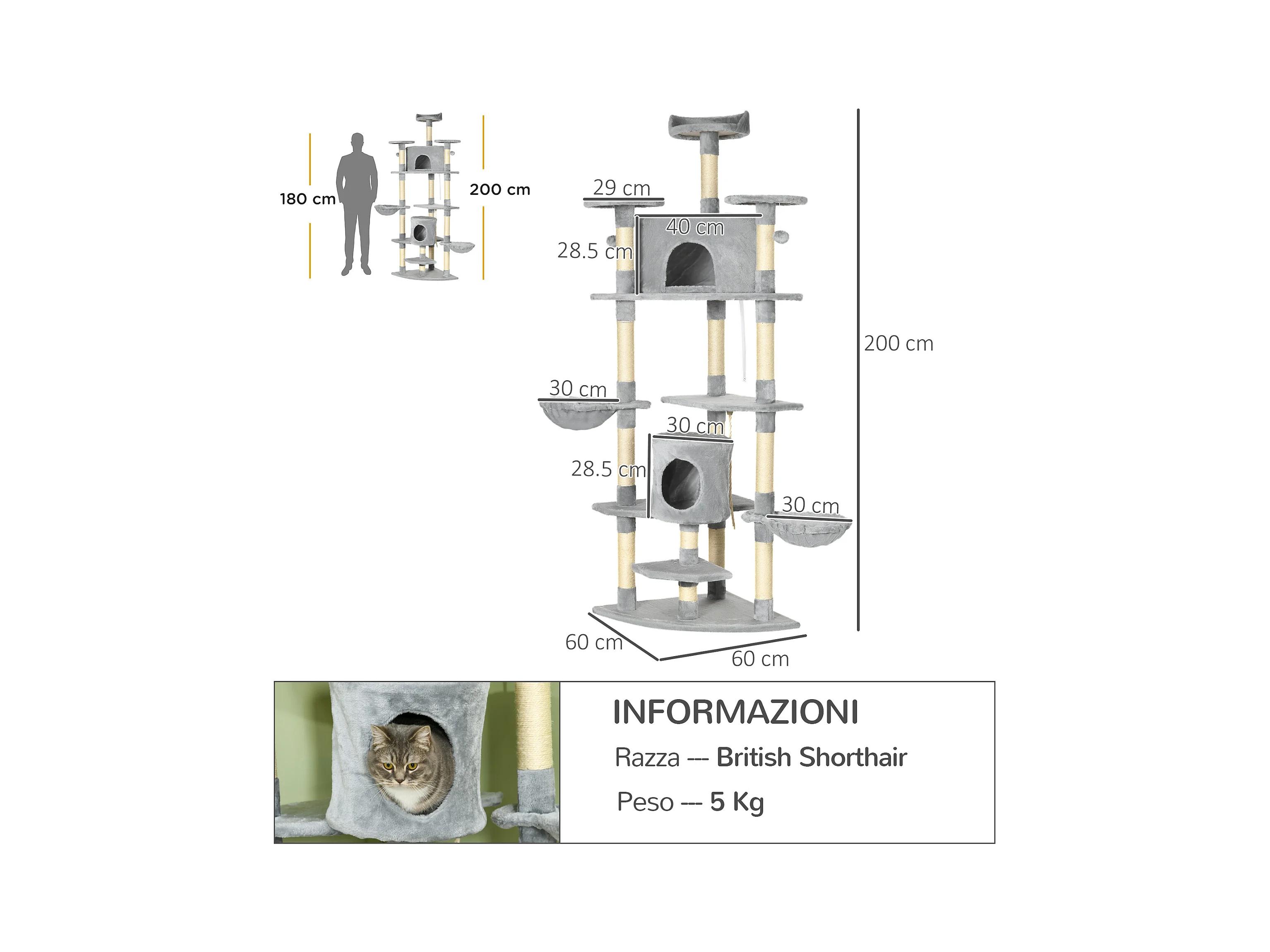 180 cm

200 cm

29 cm

40 cm

28.5 cm

200 cm

30 cm

30 cm

28.5 cm

30 cm

60 cm

60 cm

INFORMAZIONI

Razza --- British Shorthair

Peso --- 5 Kg