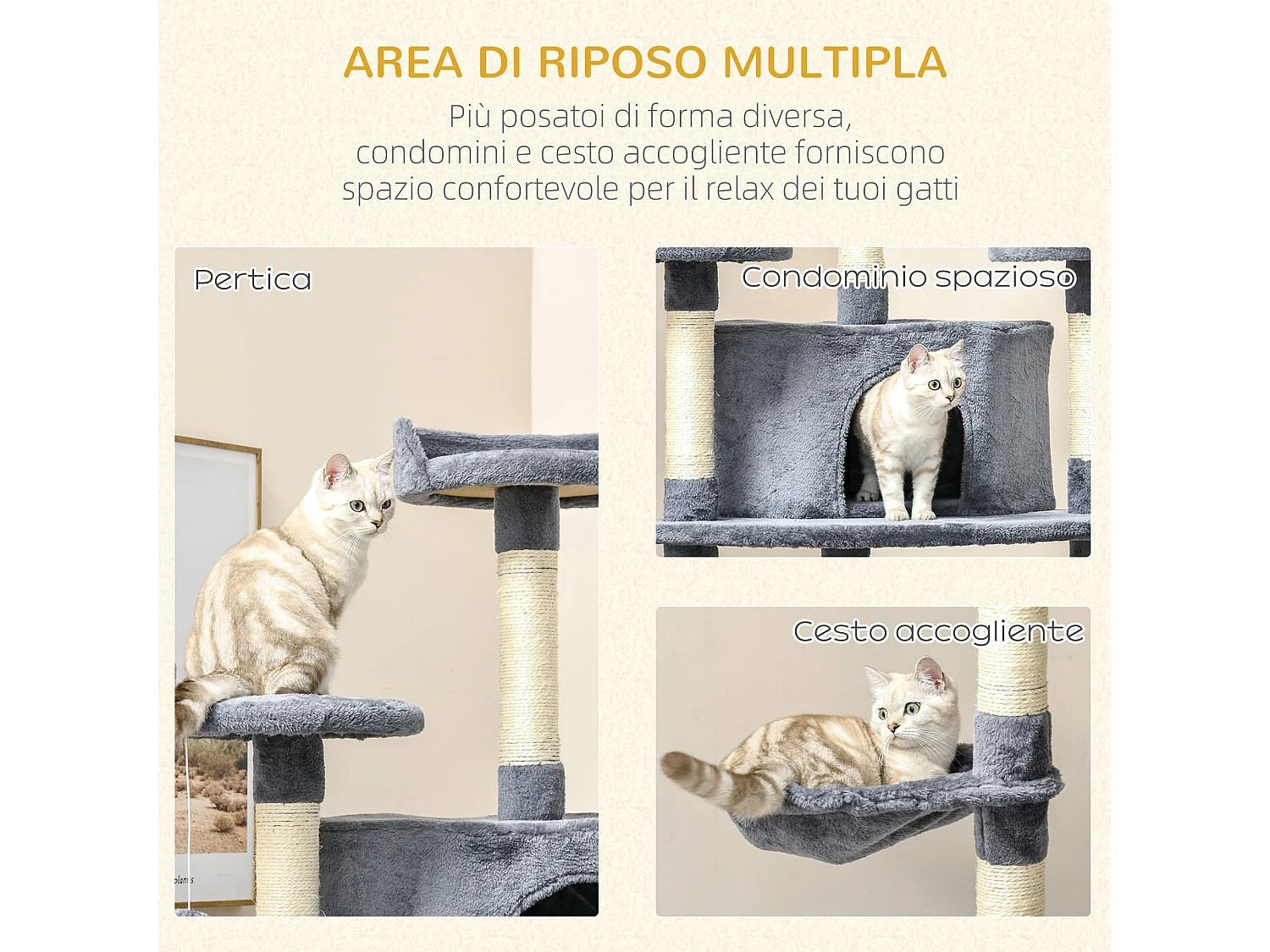 AREA DI RIPOSO MULTIPLA

Più posatoi di forma diversa, condomini e cesto accogliente forniscono spazio confortevole per il relax dei tuoi gatti

Pertica

Condominio spazioso

Cesto accogliente