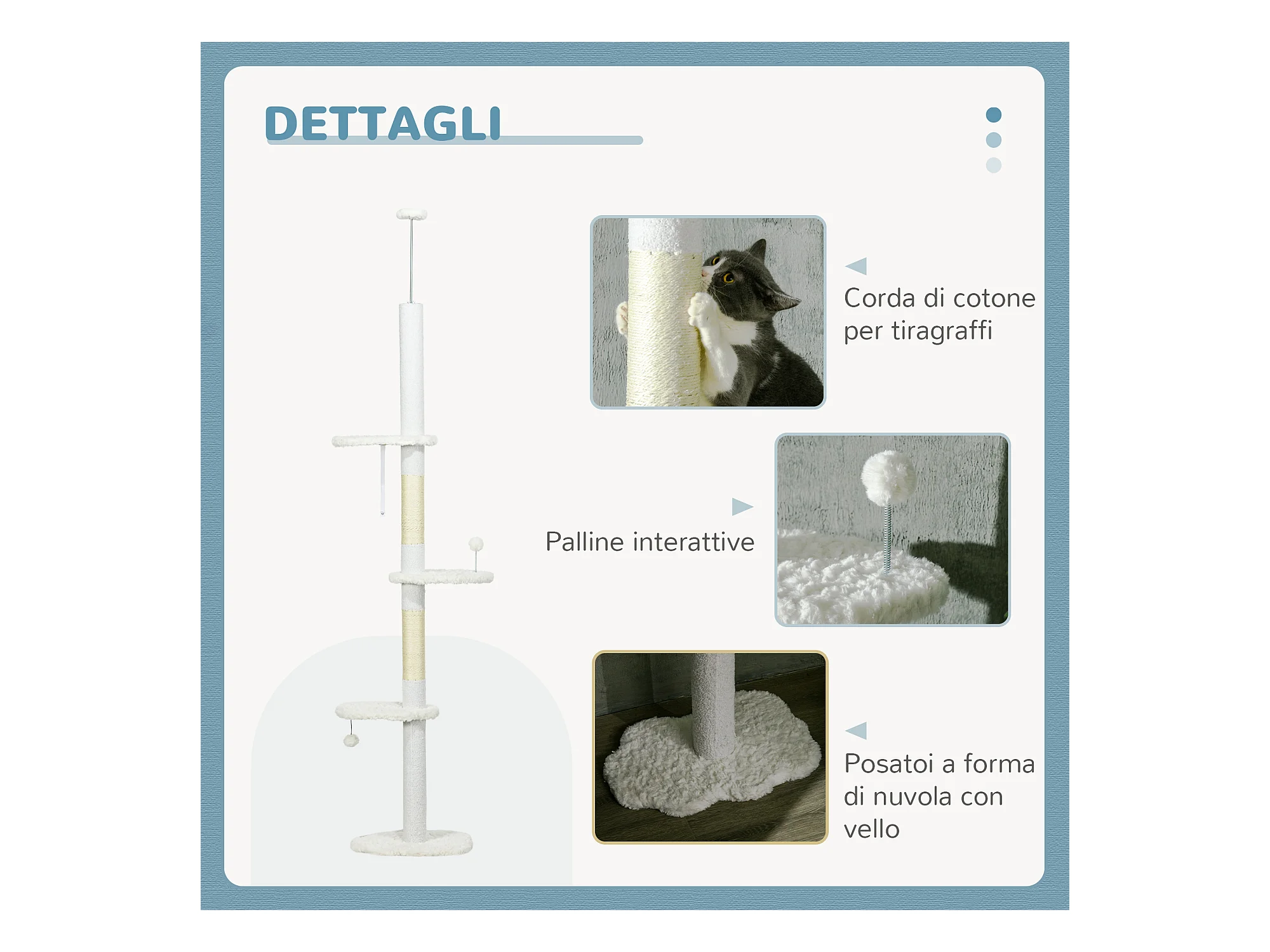 DETTAGLI

Corda di cotone per tiragraffi

Palline interattive

Posatoi a forma di nuvola con vello