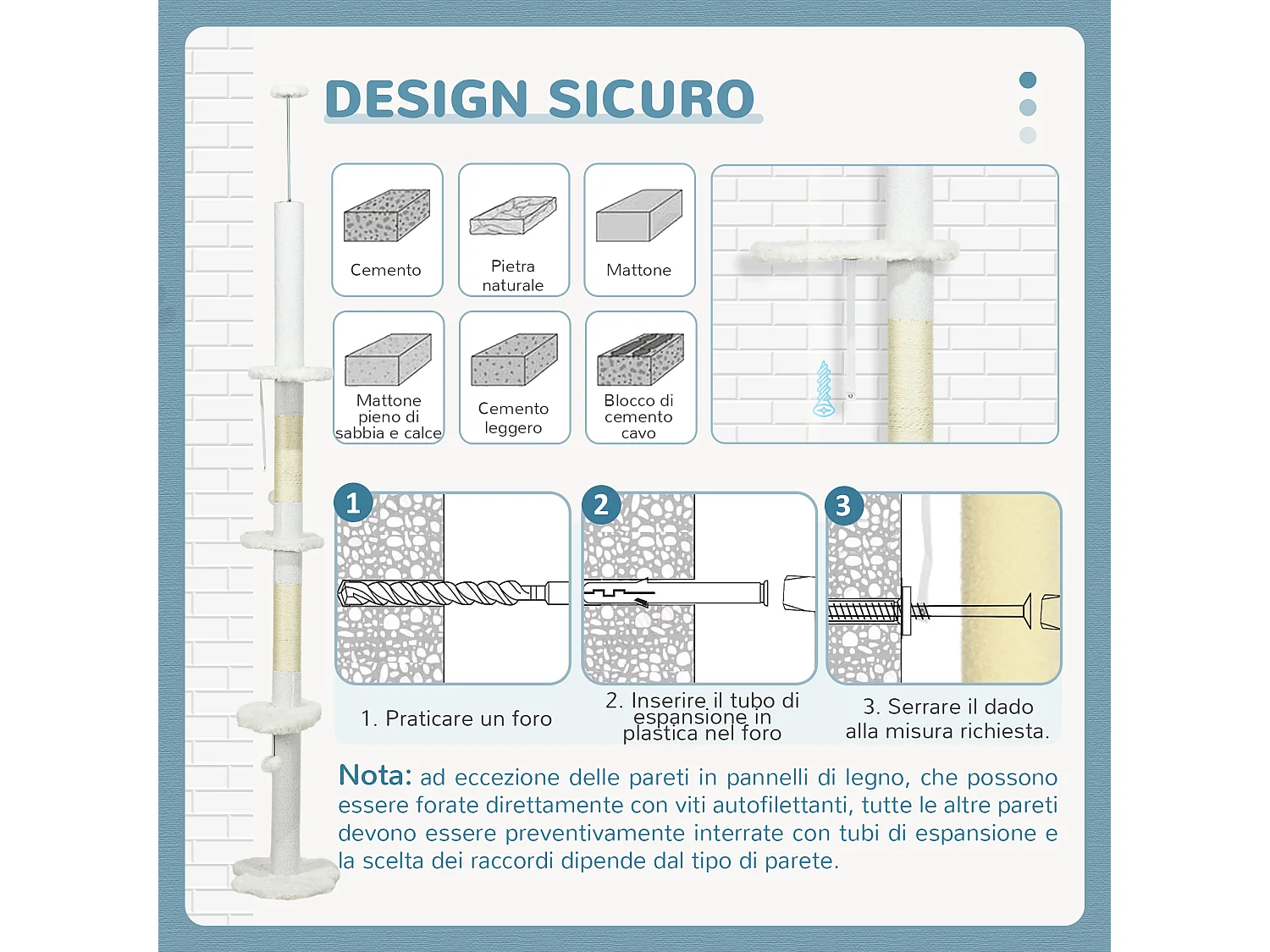 DESIGN SICURO

Cemento

Pietra naturale

Mattone

Mattone pieno di sabbia e calce

Cemento leggero

Blocco di cemento cavo

1

2

3

1. Praticare un foro

2. Inserire il tubo di espansione in plastica nel foro

3. Serrare il dado alla misura richiesta.

Nota: ad eccezione delle pareti in pannelli di legno, che possono essere forate direttamente con viti autofilettanti, tutte le altre pareti devono essere preventivamente interrate con tubi di espansione e la scelta dei raccordi dipende dal tipo di parete.