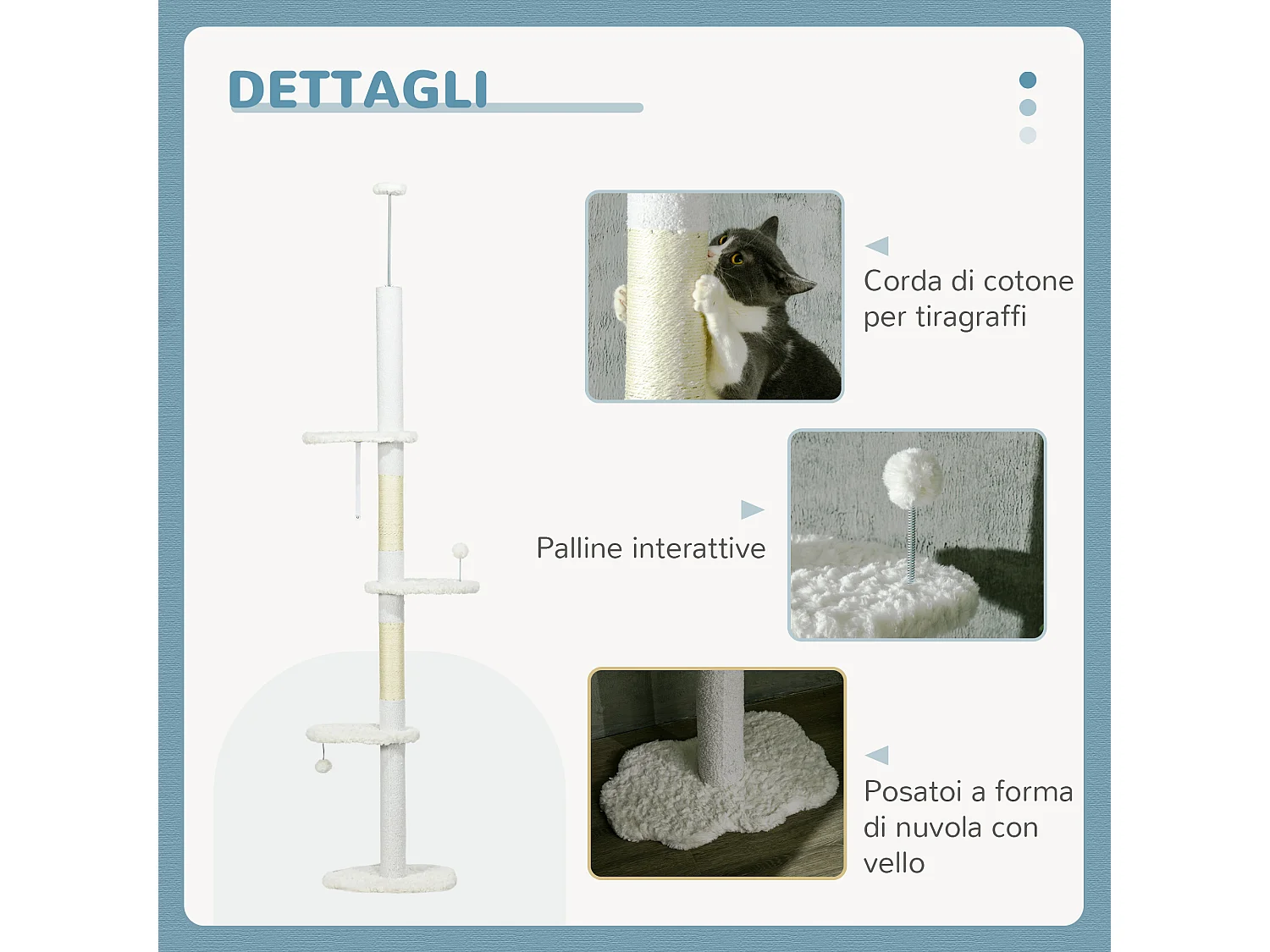 DETTAGLI

Corda di cotone per tiragraffi

Palline interattive

Posatoi a forma di nuvola con vello