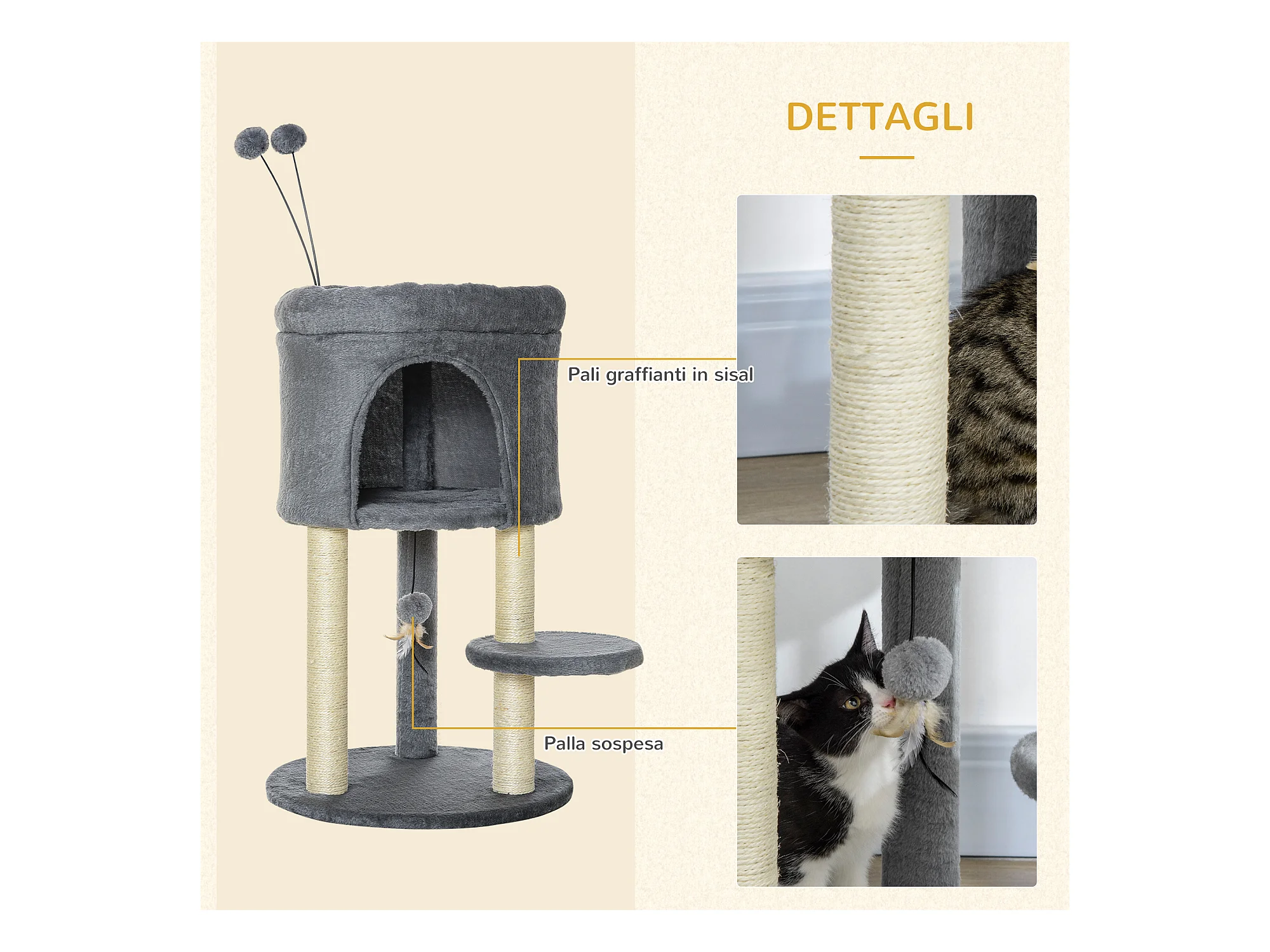 DETTAGLI

Pali graffianti in sisal

Palla sospesa