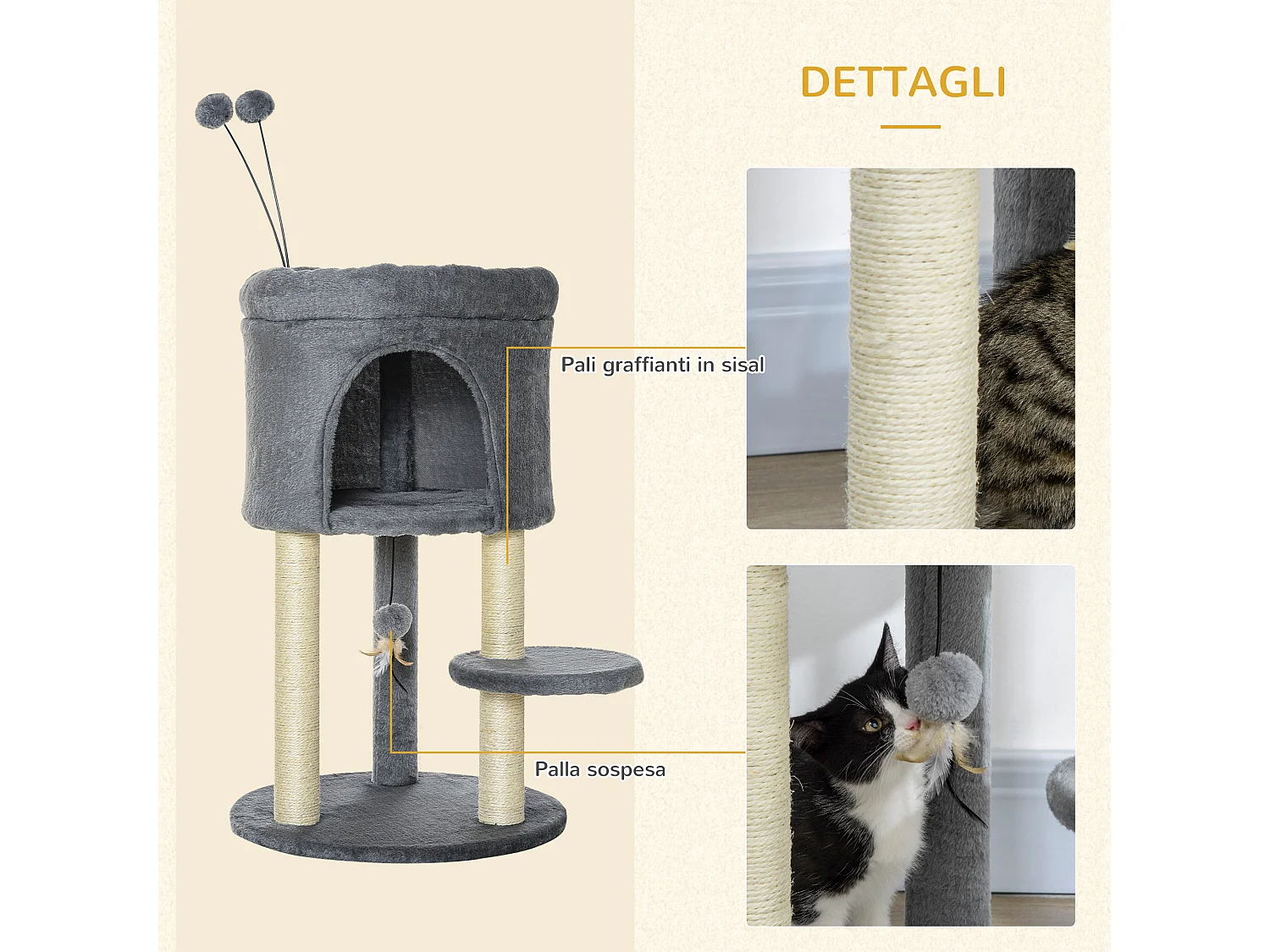 DETTAGLI

Pali graffianti in sisal

Palla sospesa