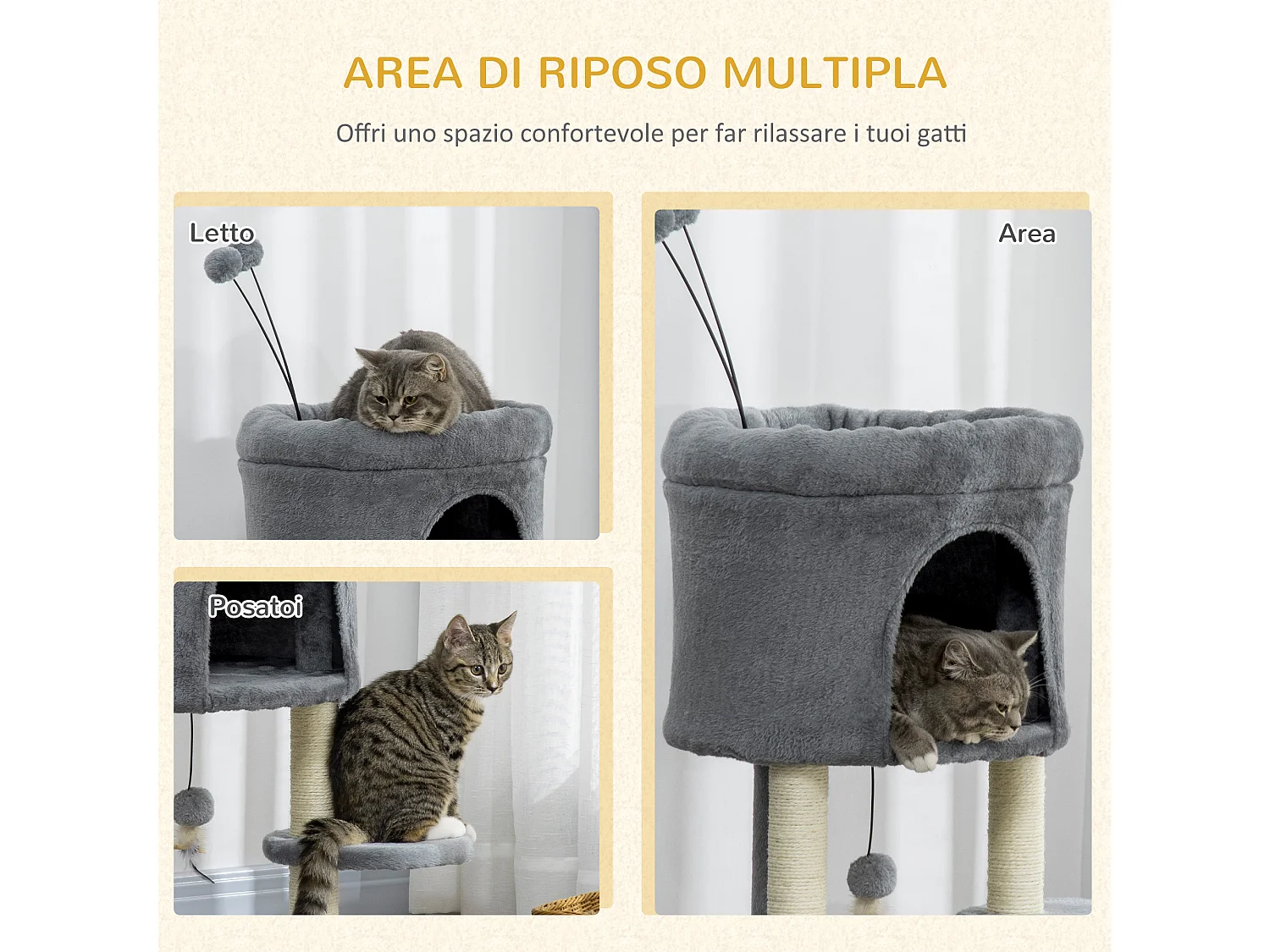 AREA DI RIPOSO MULTIPLA

Offri uno spazio confortevole per far rilassare i tuoi gatti

Letto

Posatoi

Area