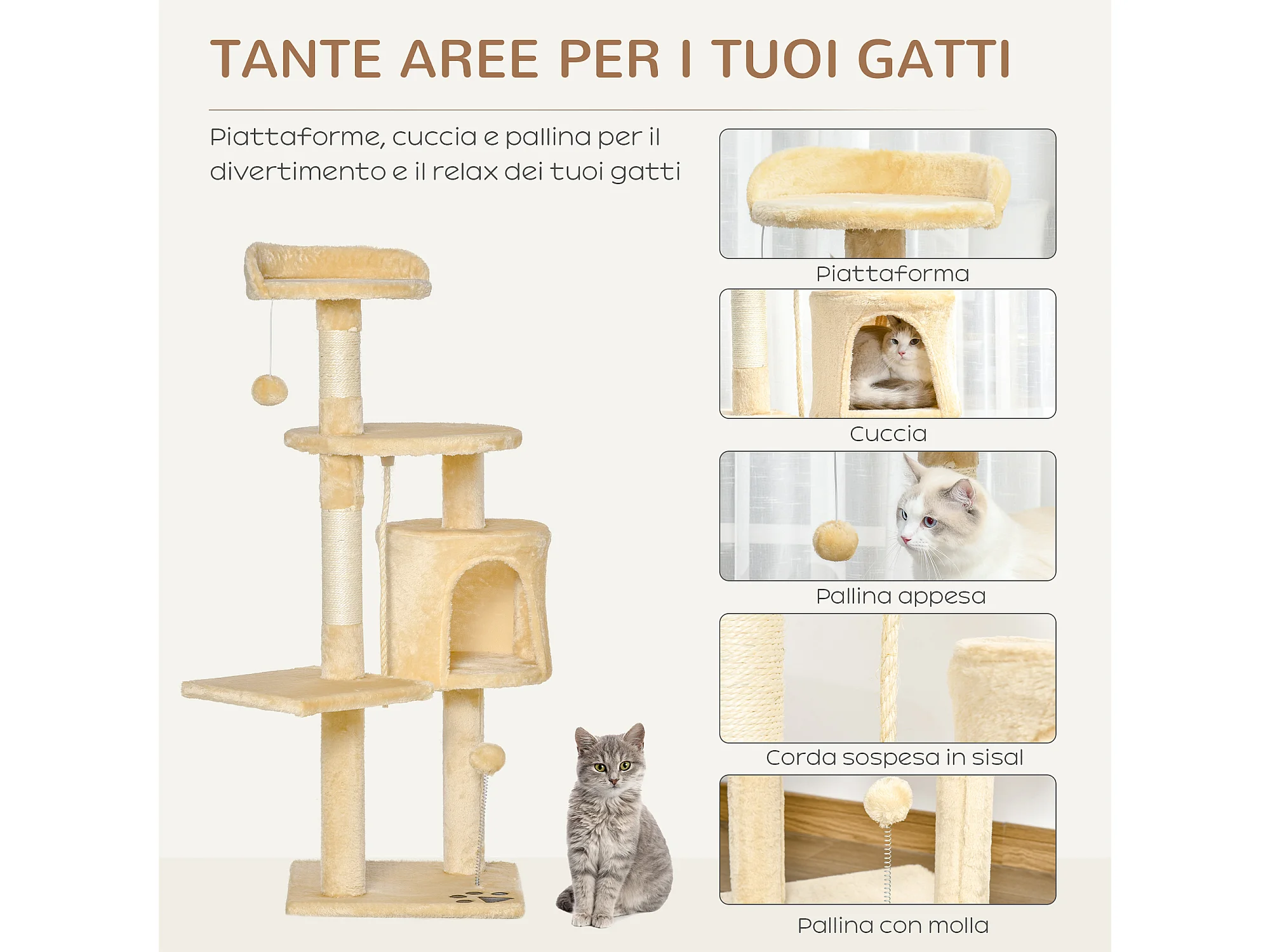 TANTE AREE PER I TUOI GATTI

Piattaforme, cuccia e pallina per il divertimento e il relax dei tuoi gatti

Piattaforma

Cuccia

Pallina appesa

Corda sospesa in sisal

Pallina con molla