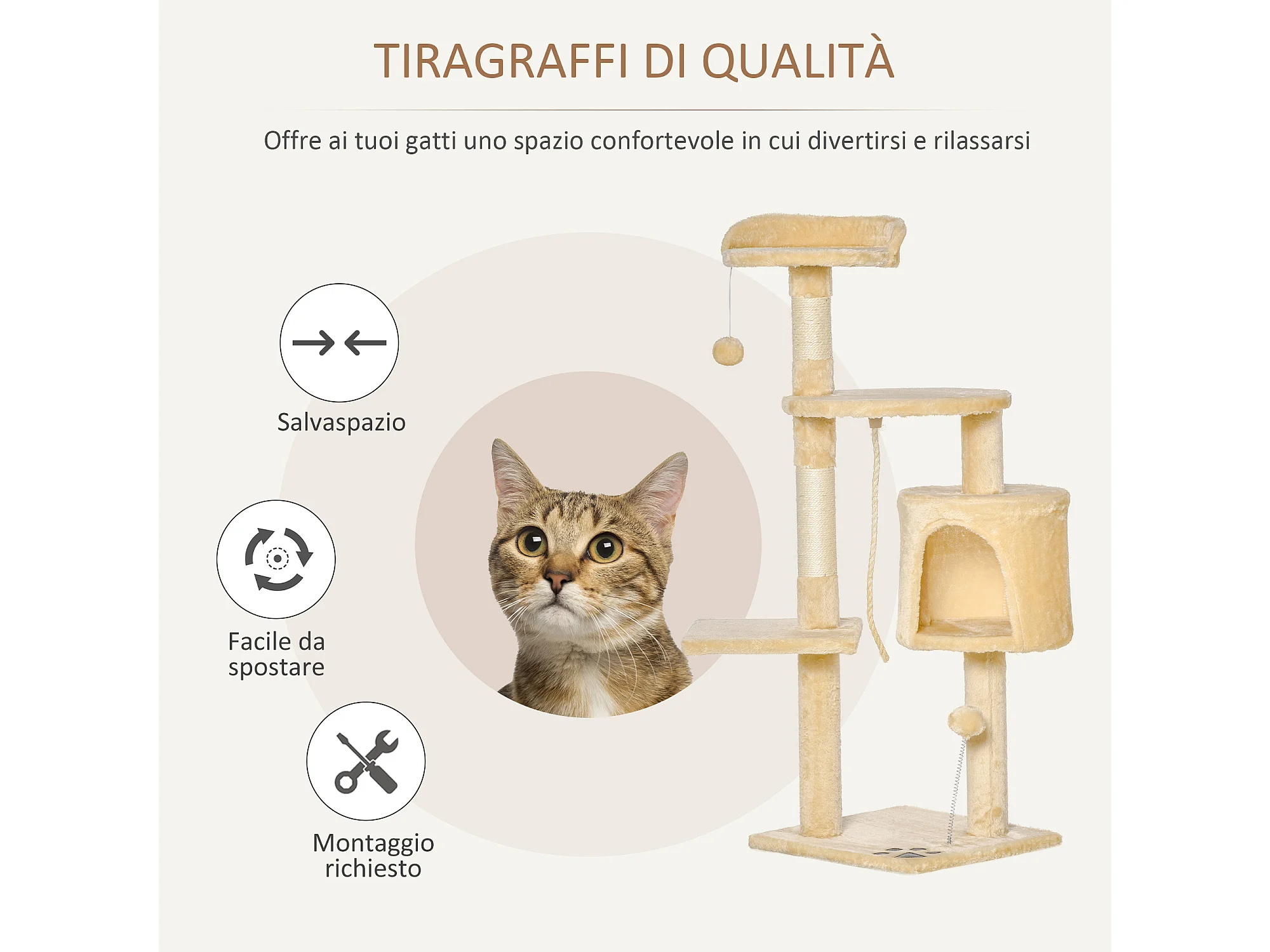 TIRAGRAFFI DI QUALITÀ

Offre ai tuoi gatti uno spazio confortevole in cui divertirsi e rilassarsi

Salvaspazio

Facile da spostare

Montaggio richiesto