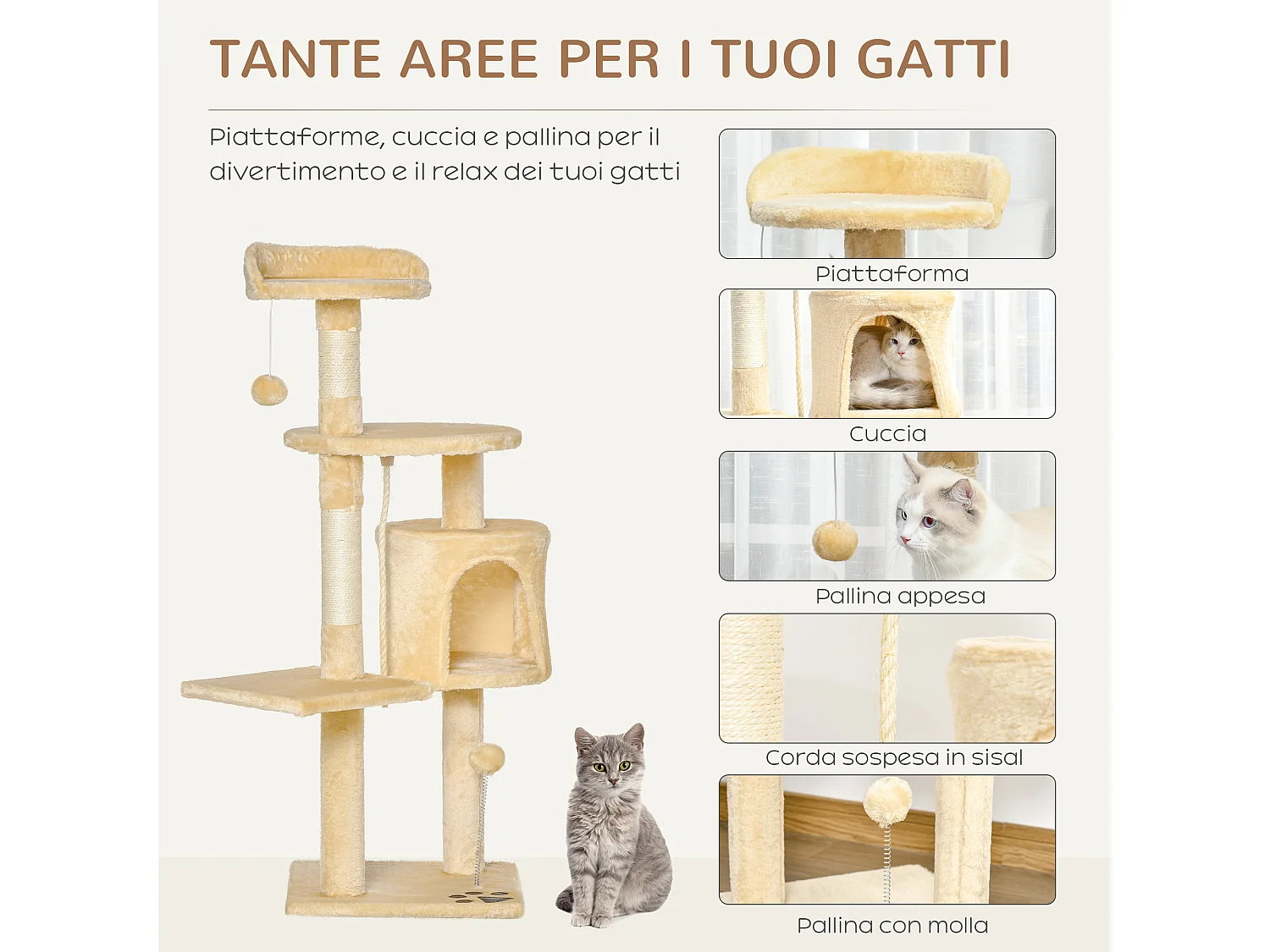 TANTE AREE PER I TUOI GATTI

Piattaforme, cuccia e pallina per il divertimento e il relax dei tuoi gatti

Piattaforma

Cuccia

Pallina appesa

Corda sospesa in sisal

Pallina con molla