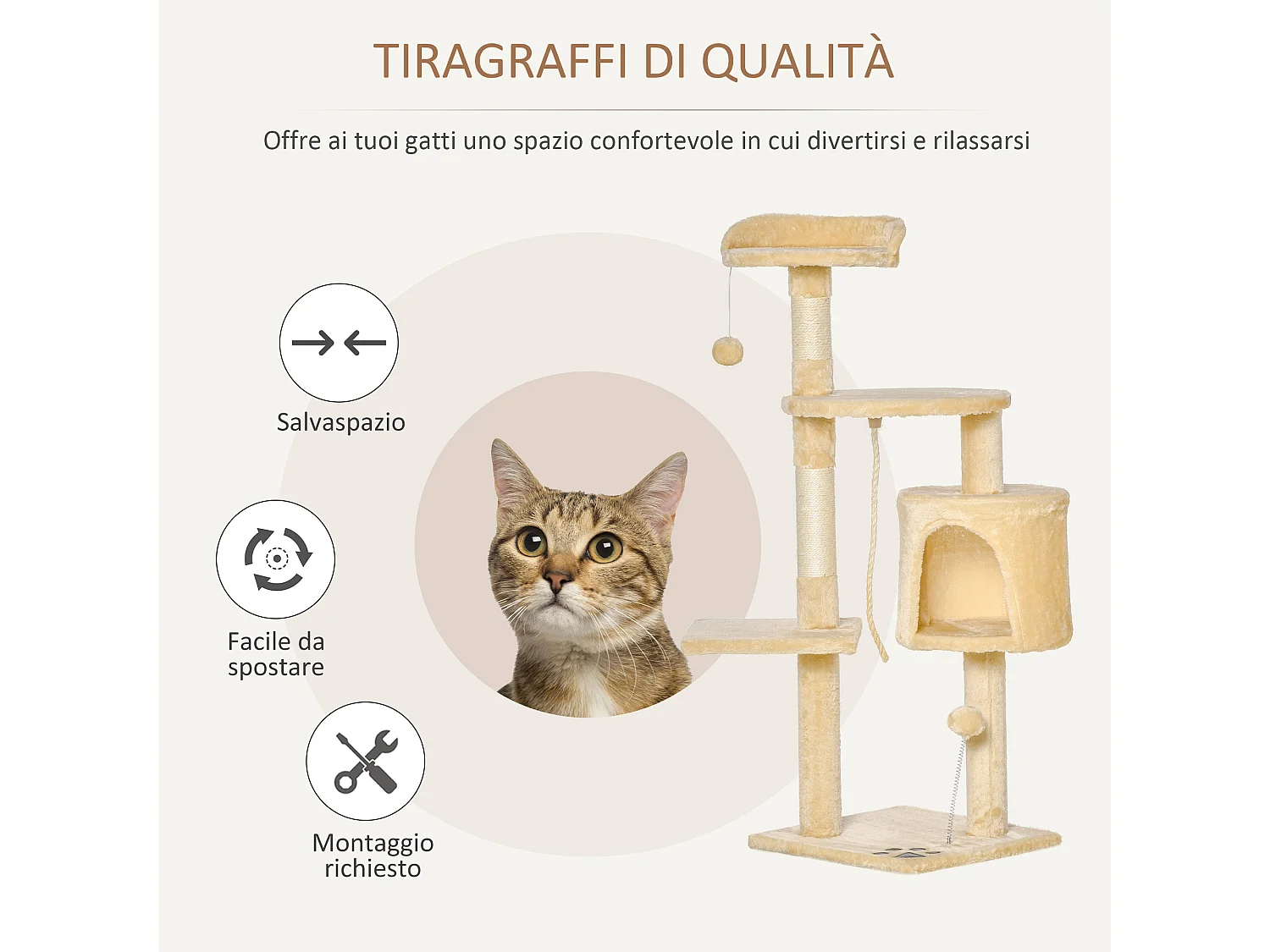 TIRAGRAFFI DI QUALITÀ

Offre ai tuoi gatti uno spazio confortevole in cui divertirsi e rilassarsi

Salvaspazio

Facile da spostare

Montaggio richiesto