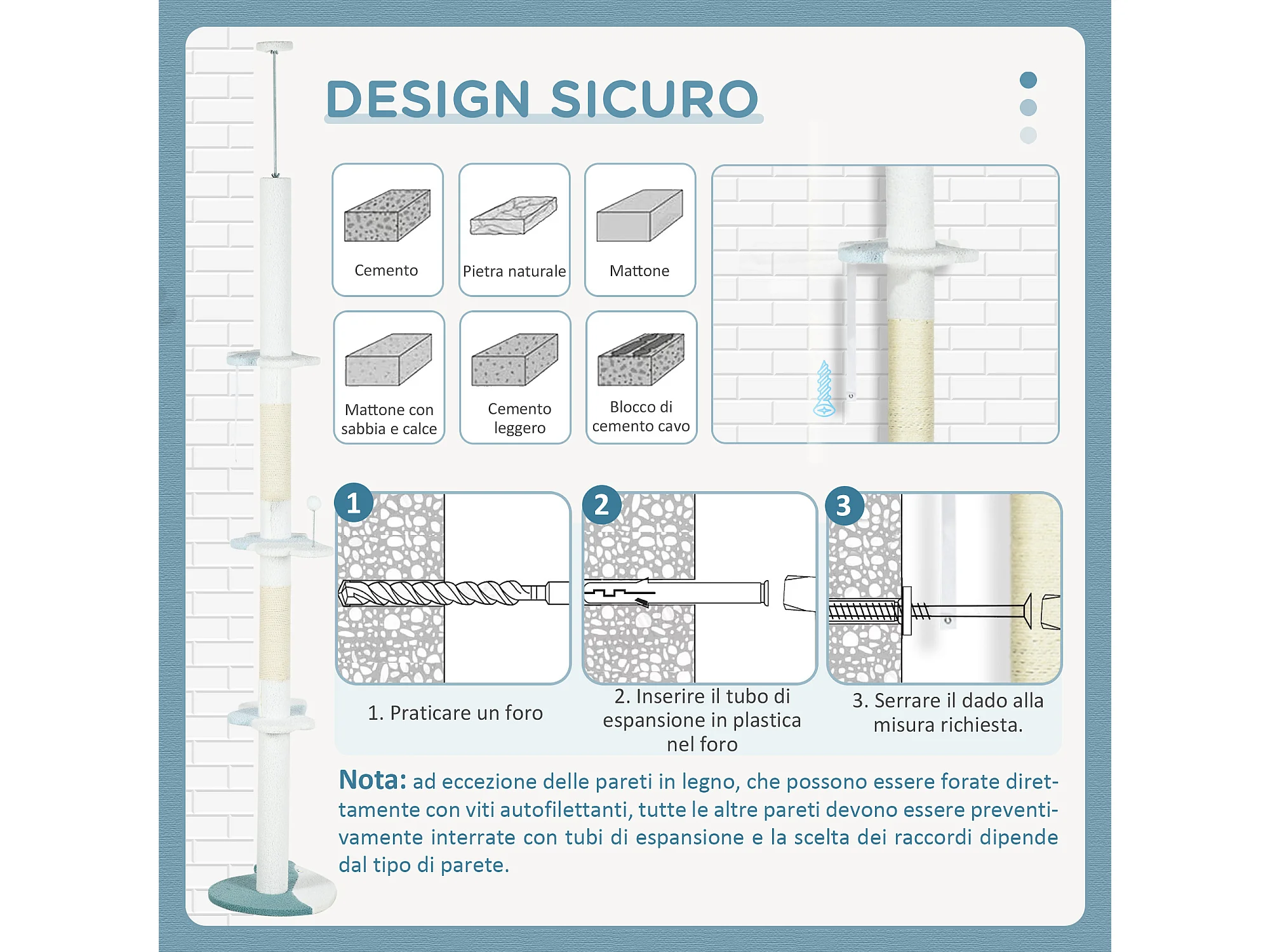 DESIGN SICURO

Cemento

Pietra naturale

Mattone

Mattone con sabbia e calce

Cemento leggero

Blocco di cemento cavo

1

2

3

1. Praticare un foro

2. Inserire il tubo di espansione in plastica nel foro

3. Serrare il dado alla misura richiesta.

Nota: ad eccezione delle pareti in legno, che possono essere forate direttamente con viti autofilettanti, tutte le altre pareti devono essere preventivamente interrate con tubi di espansione e la scelta dei raccordi dipende dal tipo di parete.