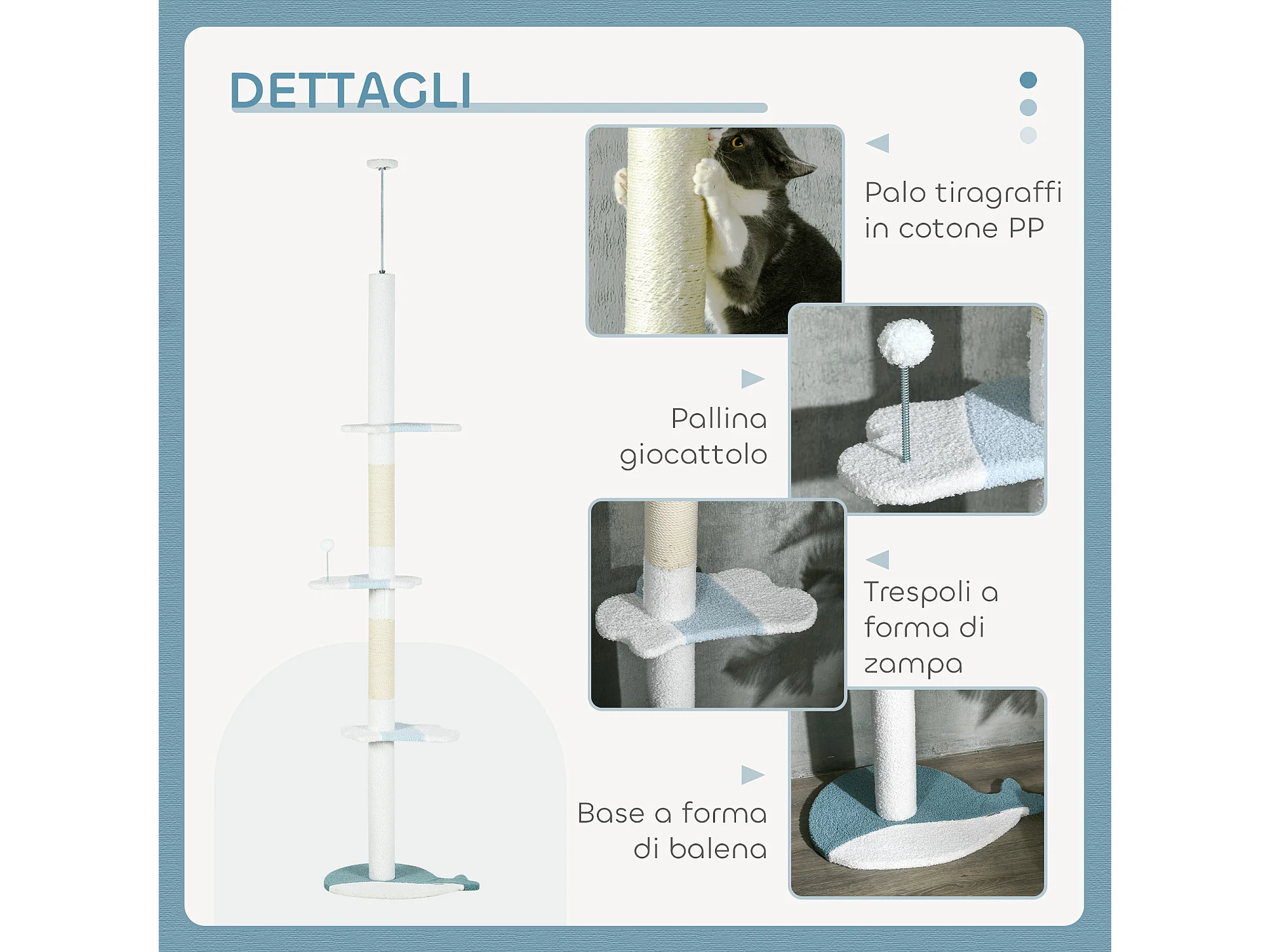 DETTAGLI

Palo tiragraffi in cotone PP

Pallina giocattolo

Trespoli a forma di zampa

Base a forma di balena