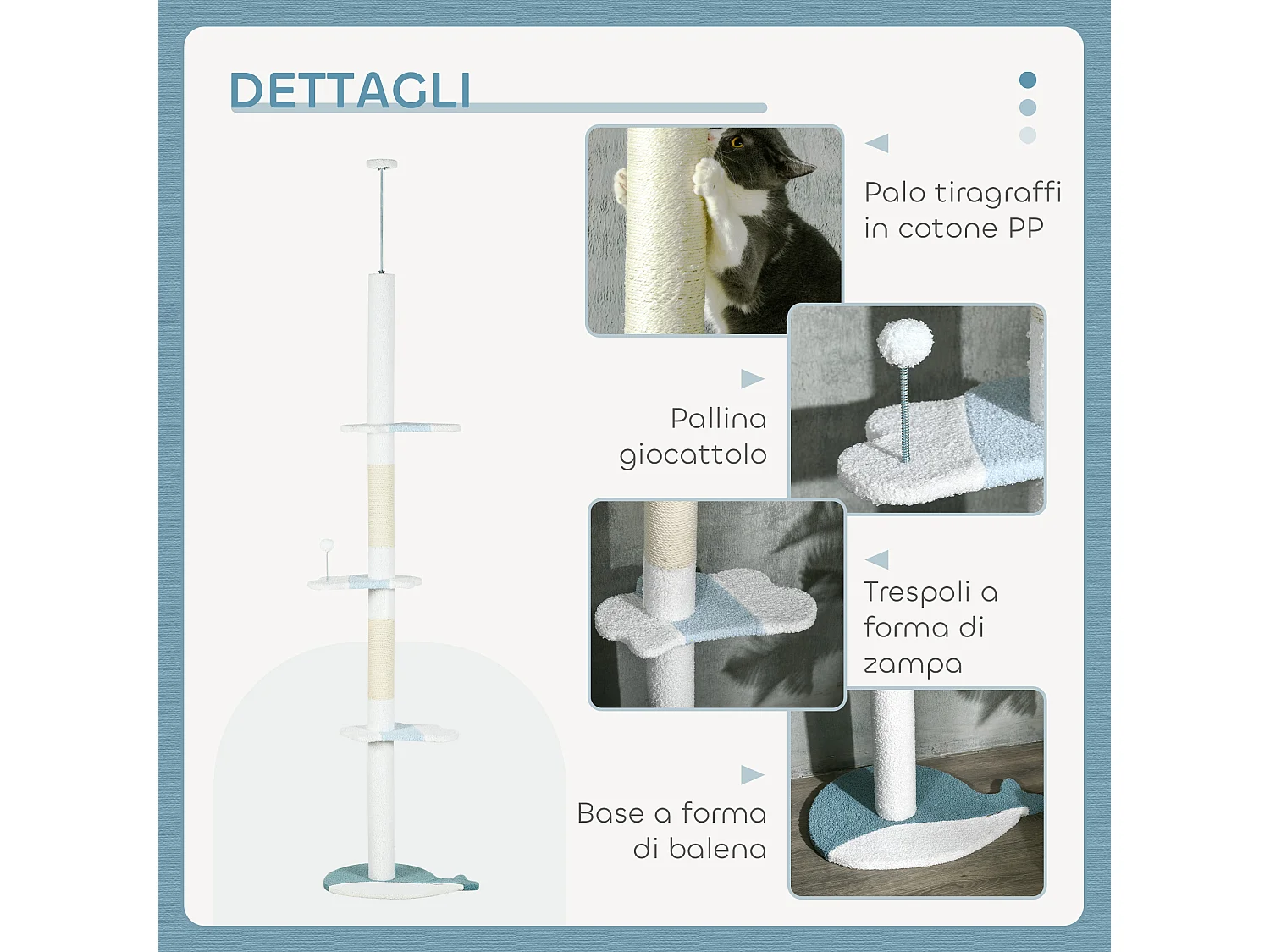 DETTAGLI

Palo tiragraffi in cotone PP

Pallina giocattolo

Trespoli a forma di zampa

Base a forma di balena