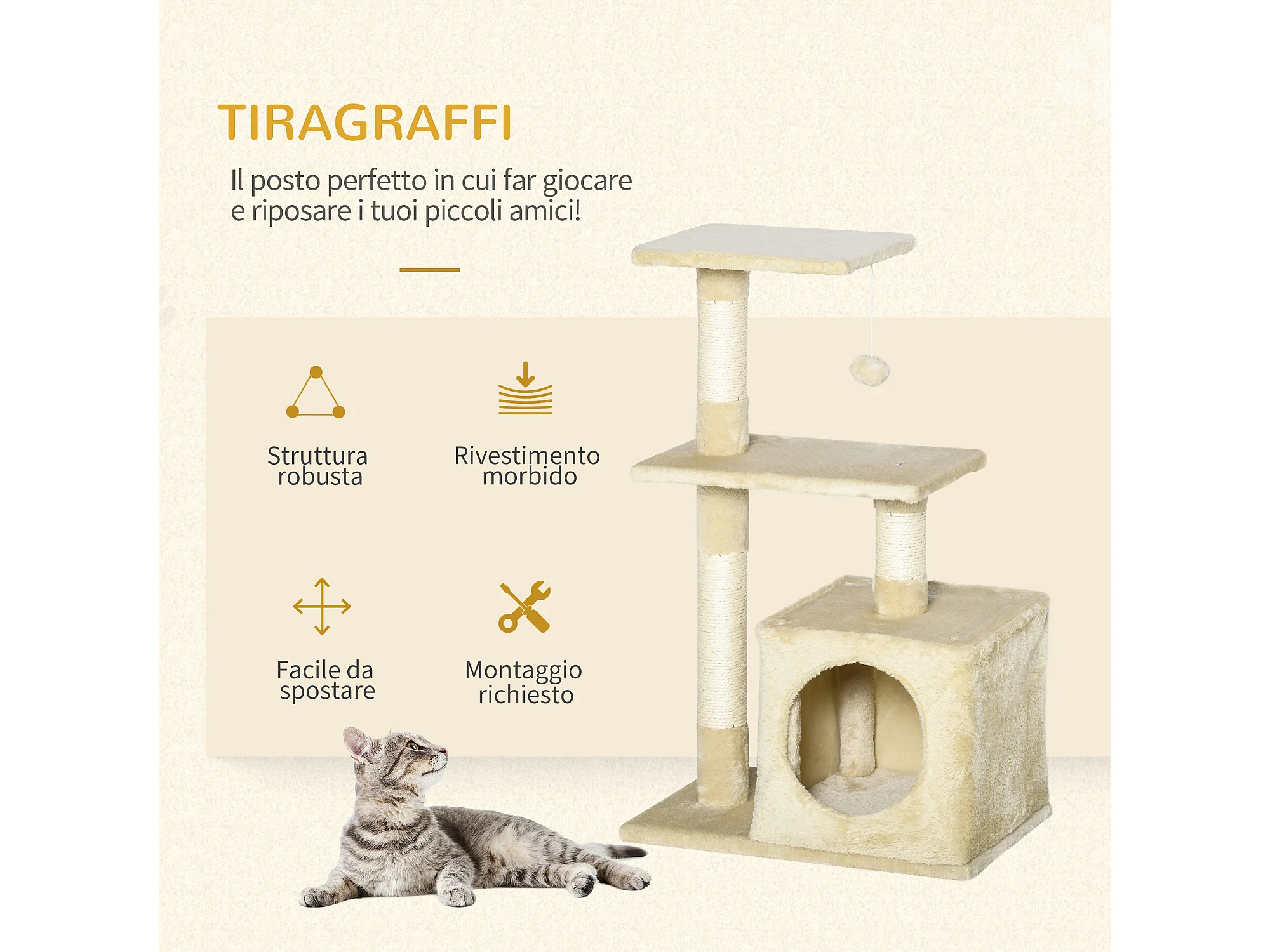 TIRAGRAFFI

Il posto perfetto in cui far giocare e riposare i tuoi piccoli amici!

Struttura robusta

Rivestimento morbido

Facile da spostare

Montaggio richiesto