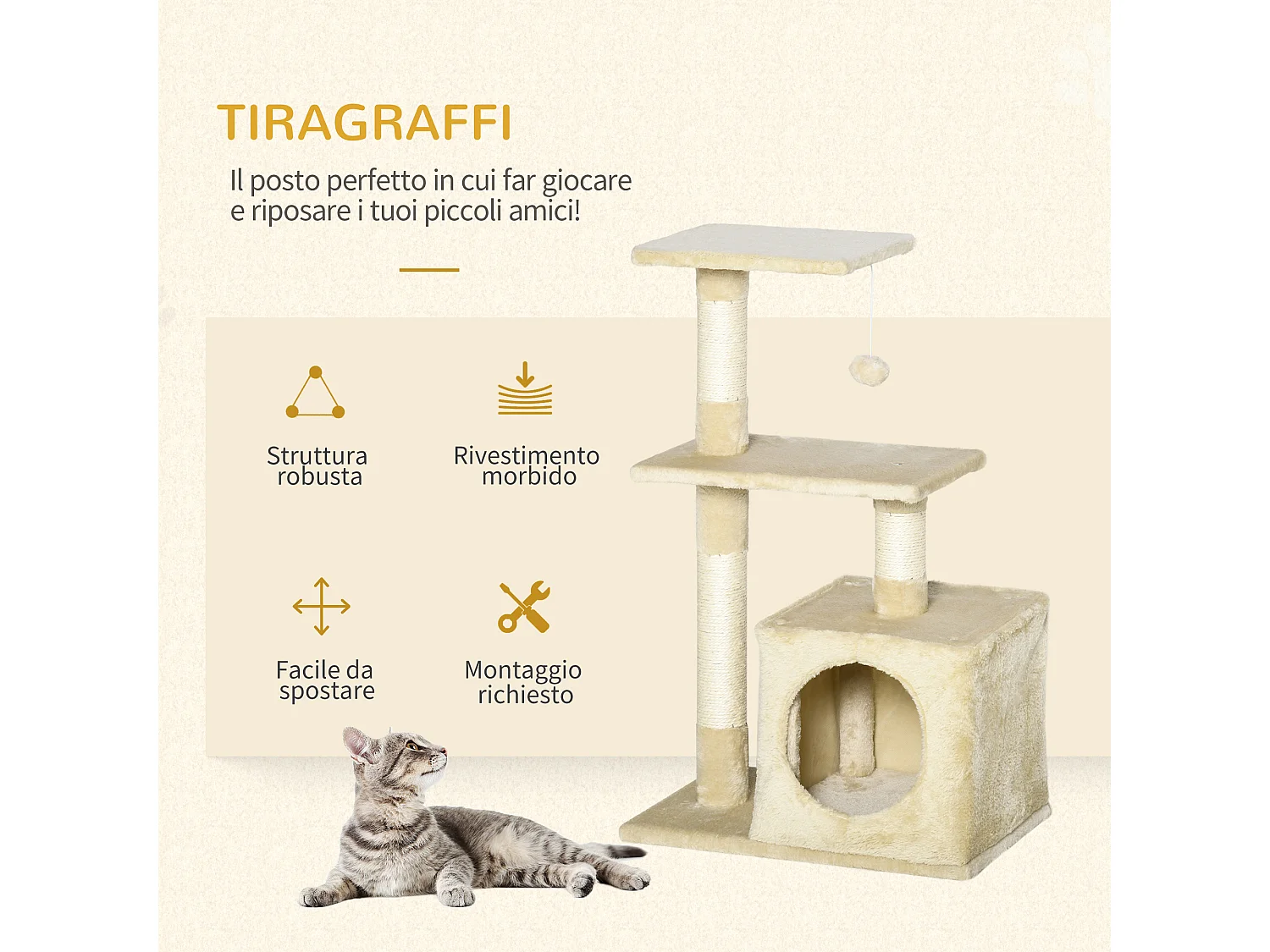 TIRAGRAFFI

Il posto perfetto in cui far giocare e riposare i tuoi piccoli amici!

Struttura robusta

Rivestimento morbido

Facile da spostare

Montaggio richiesto