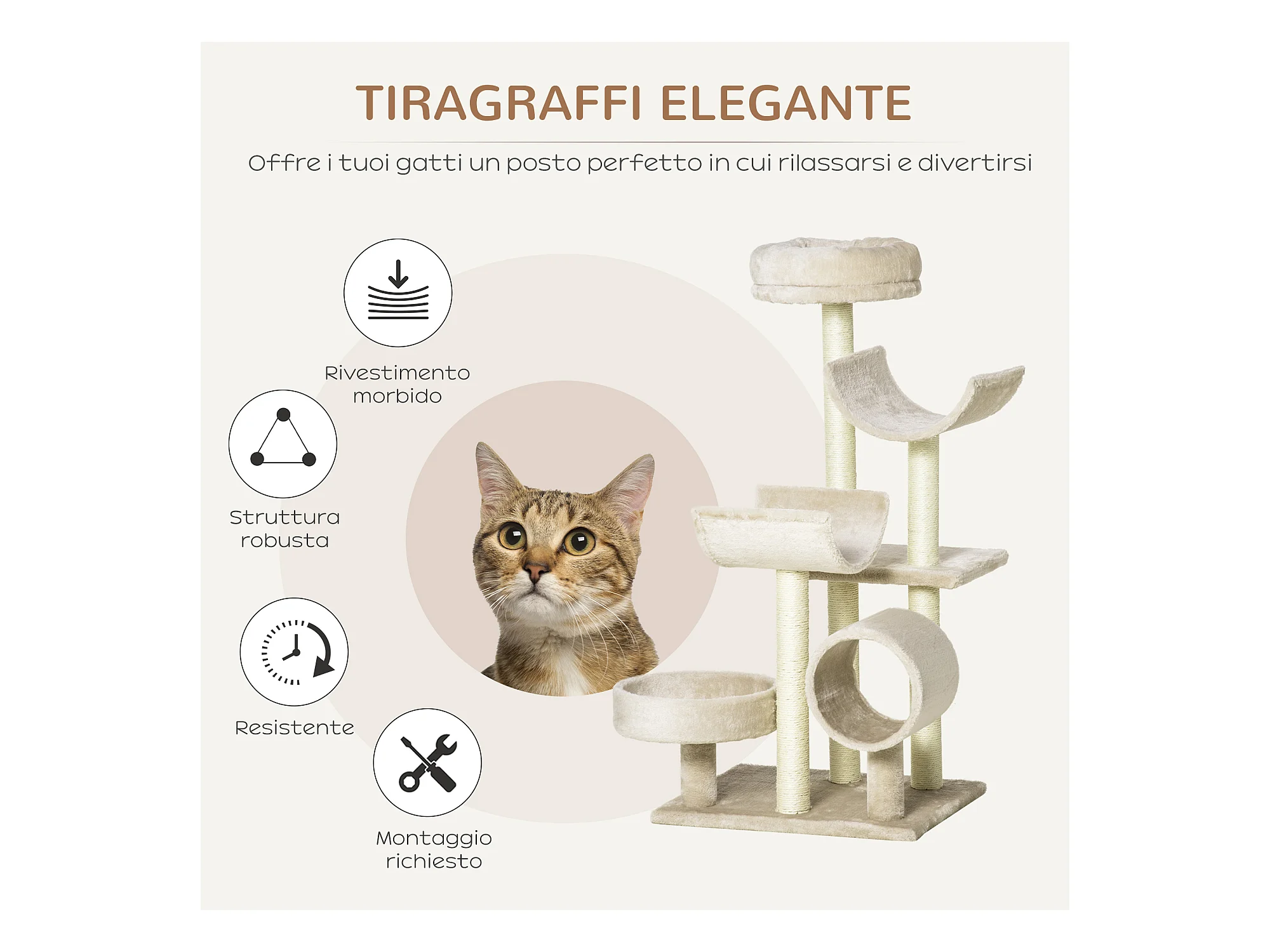 TIRAGRAFFI ELEGANTE

Offre i tuoi gatti un posto perfetto in cui rilassarsi e divertirsi

Rivestimento morbido

Struttura robusta

Resistente

Montaggio richiesto