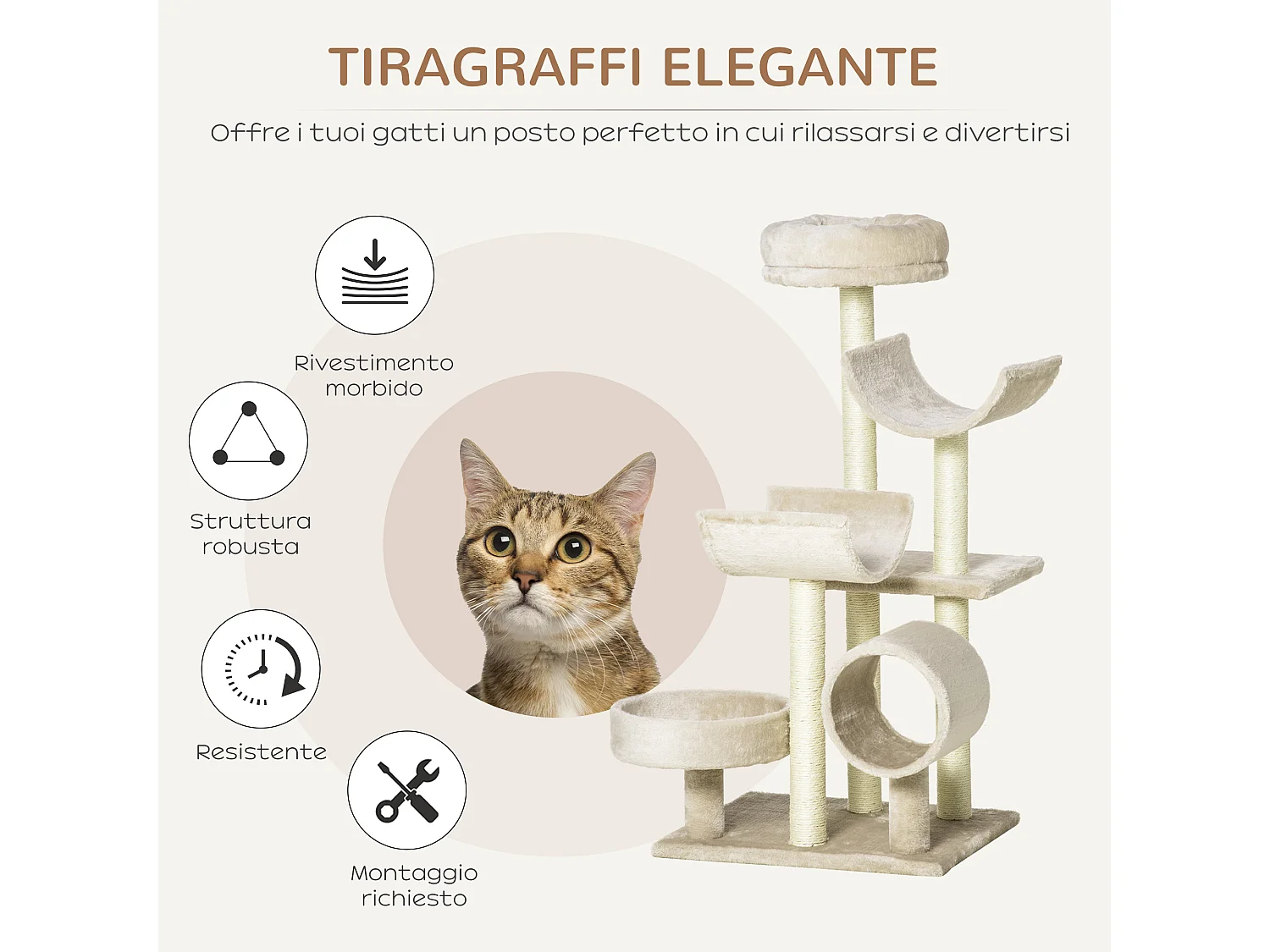 TIRAGRAFFI ELEGANTE

Offre i tuoi gatti un posto perfetto in cui rilassarsi e divertirsi

Rivestimento morbido

Struttura robusta

Resistente

Montaggio richiesto