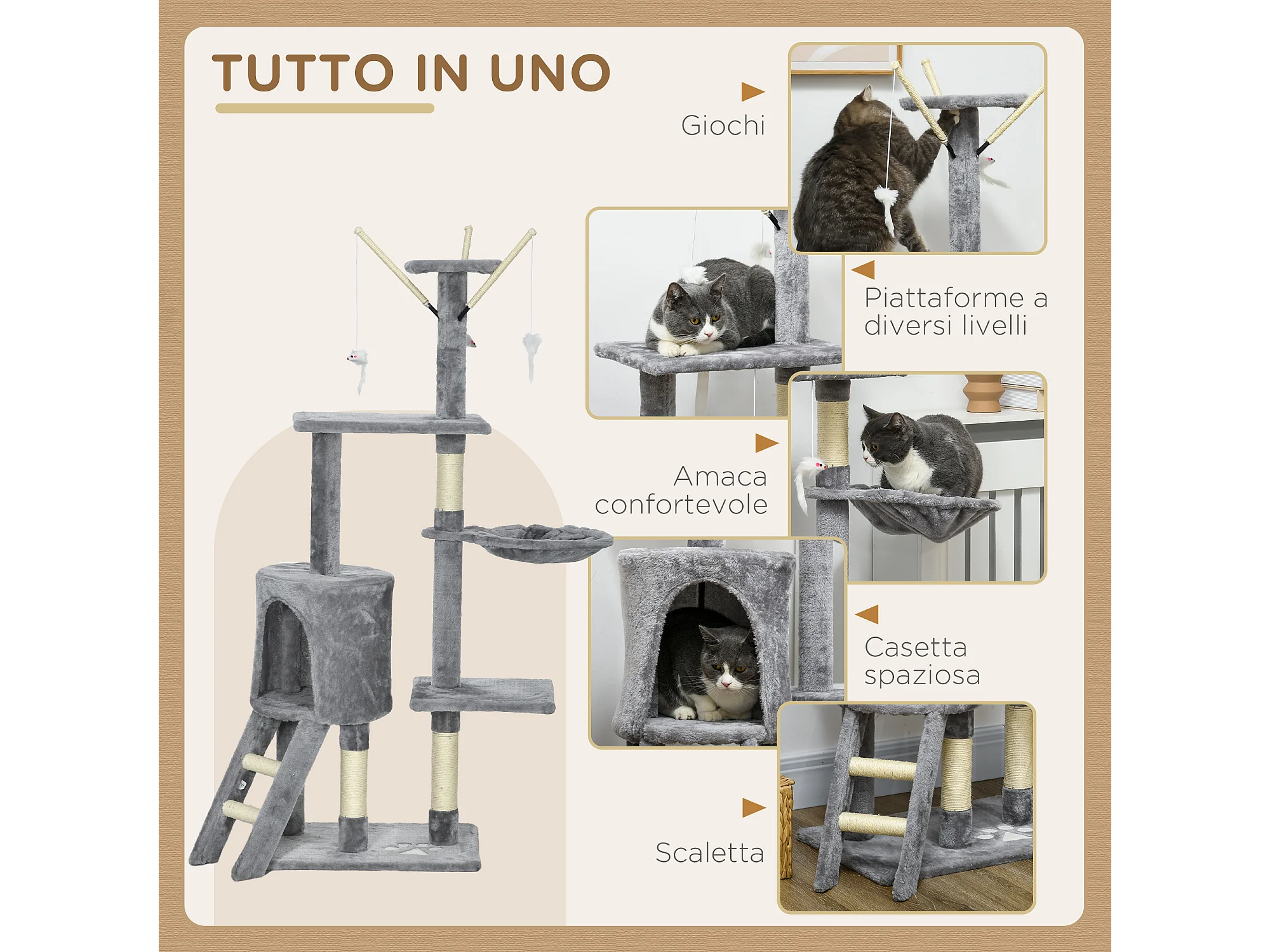 TUTTO IN UNO

Giochi

Piattaforme a diversi livelli

Amaca confortevole

Casetta spaziosa

Scaletta