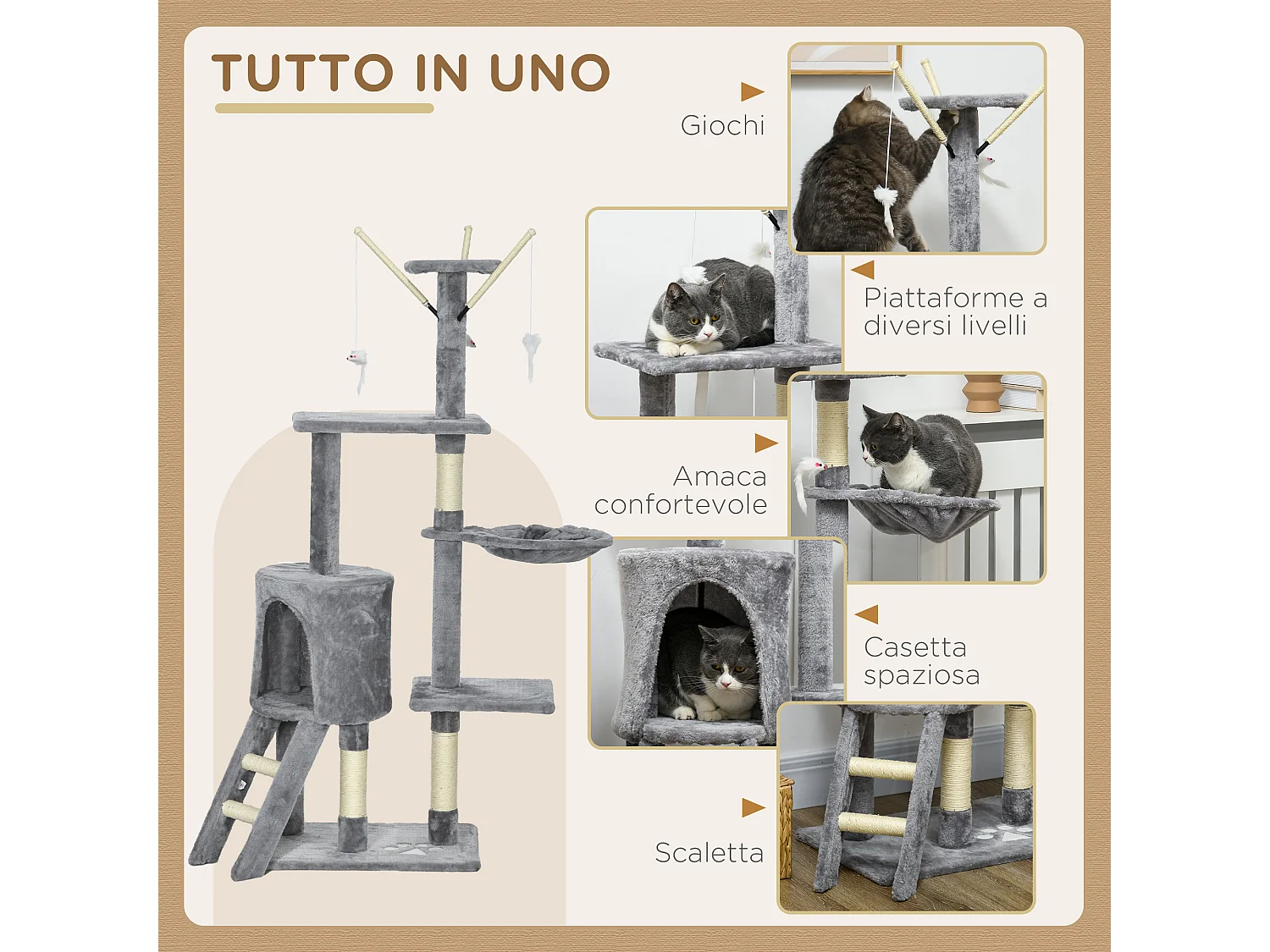 TUTTO IN UNO

Giochi

Piattaforme a diversi livelli

Amaca confortevole

Casetta spaziosa

Scaletta