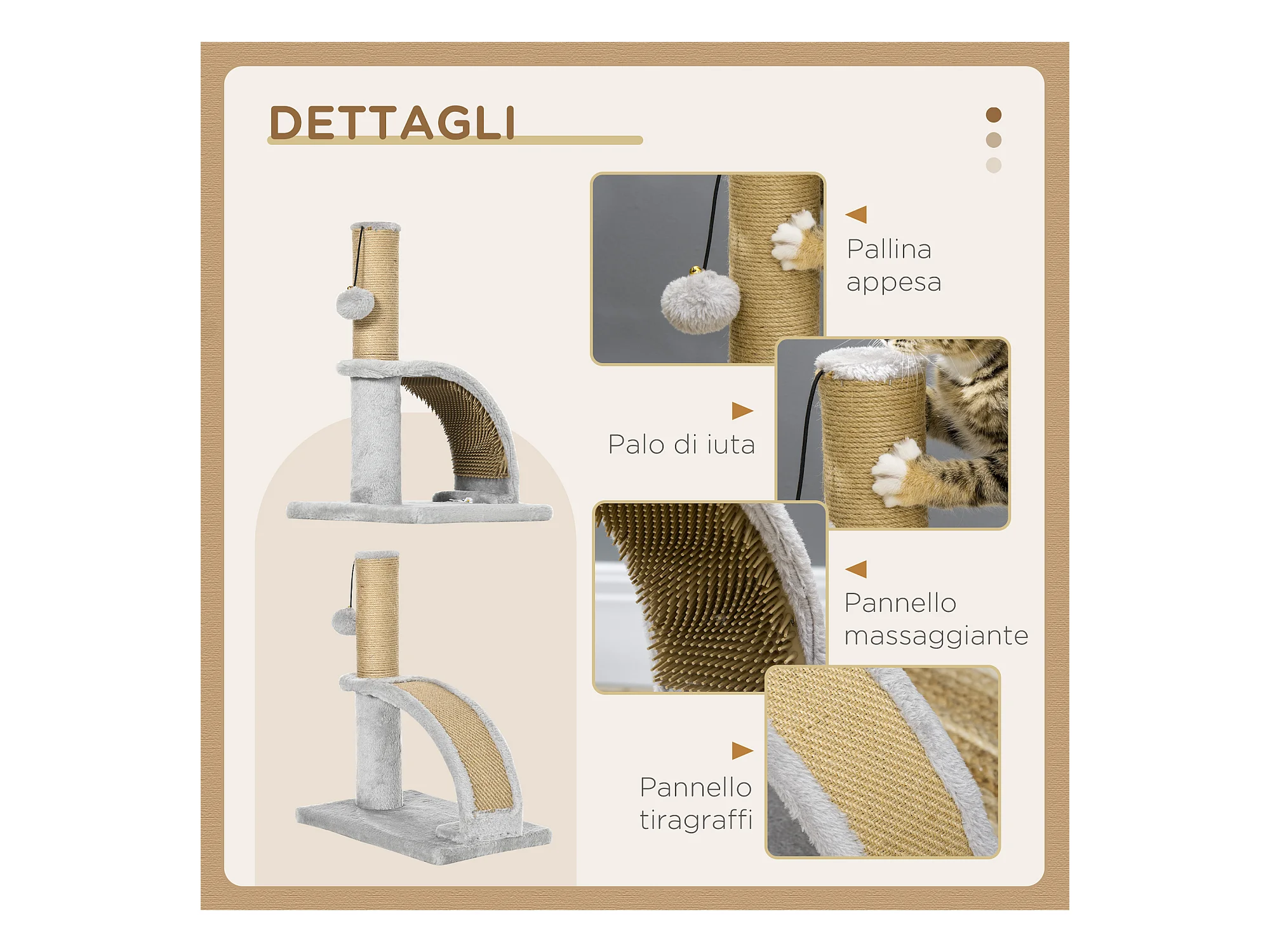 DETTAGLI

Pallina appesa

Palo di iuta

Pannello massaggiante

Pannello tiragraffi