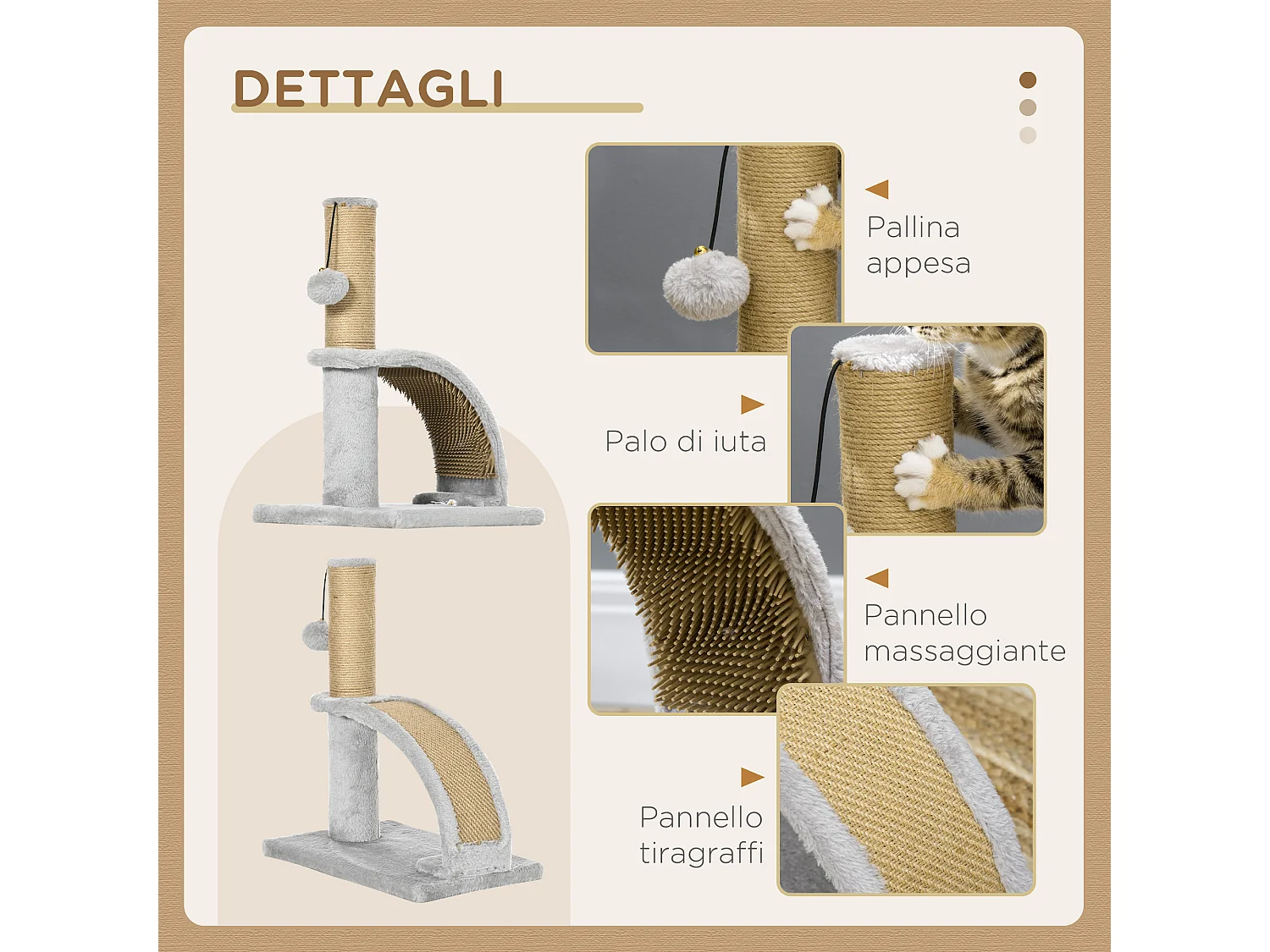 DETTAGLI

Pallina appesa

Palo di iuta

Pannello massaggiante

Pannello tiragraffi