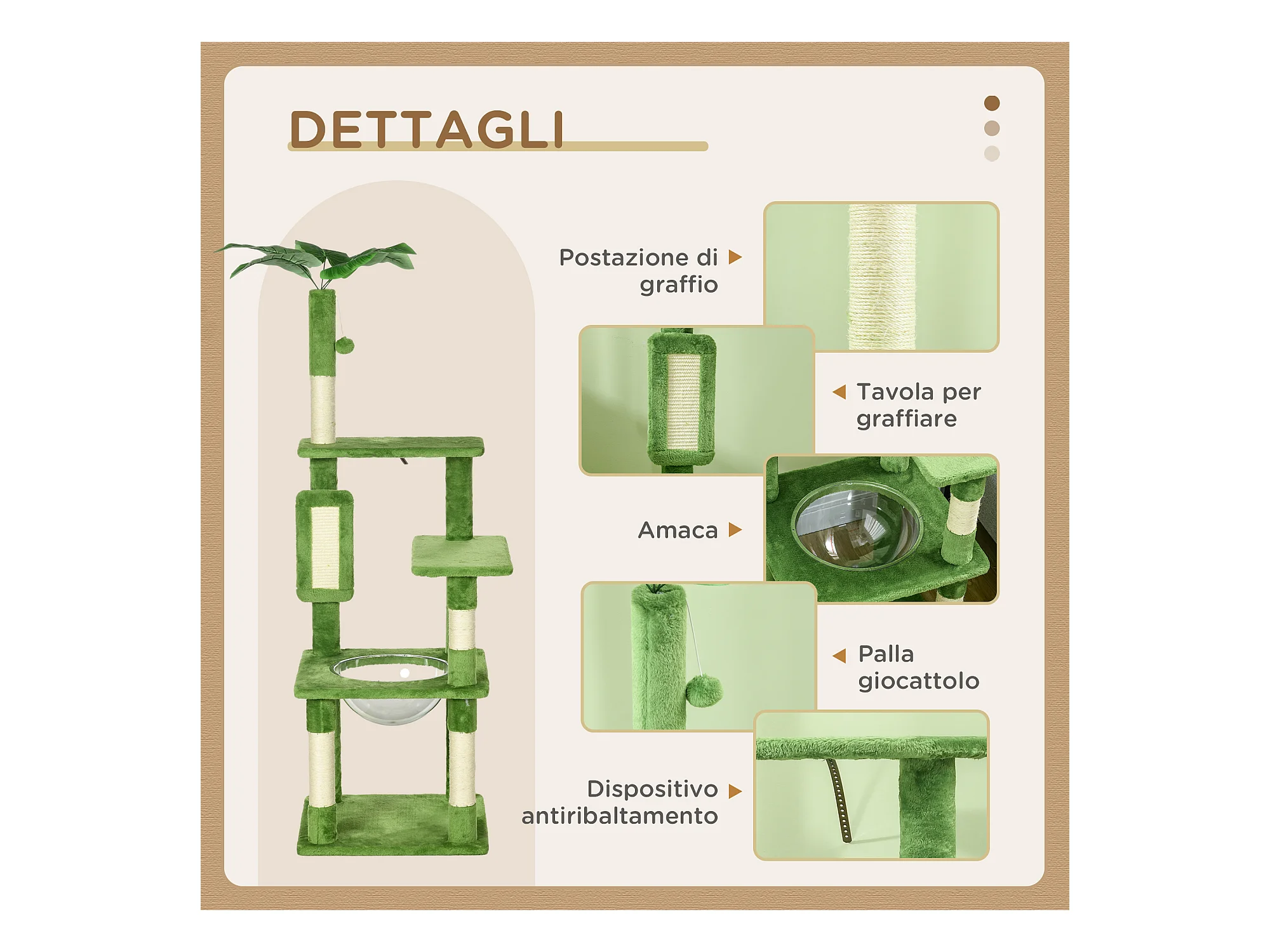 DETTAGLI

Postazione di graffio

Tavola per graffiare

Amaca

Palla giocattolo

Dispositivo antiribaltamento