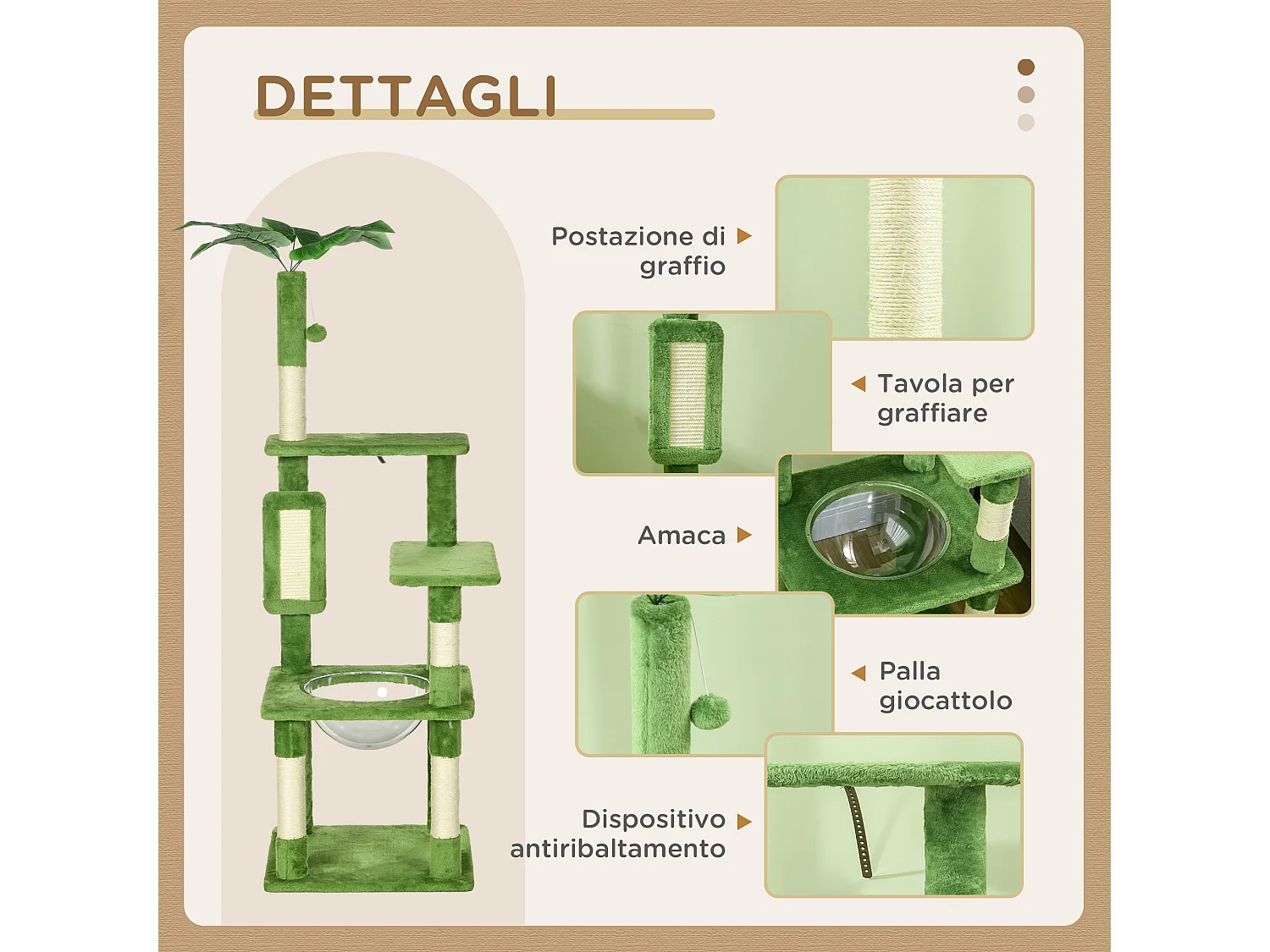 DETTAGLI

Postazione di graffio

Tavola per graffiare

Amaca

Palla giocattolo

Dispositivo antiribaltamento