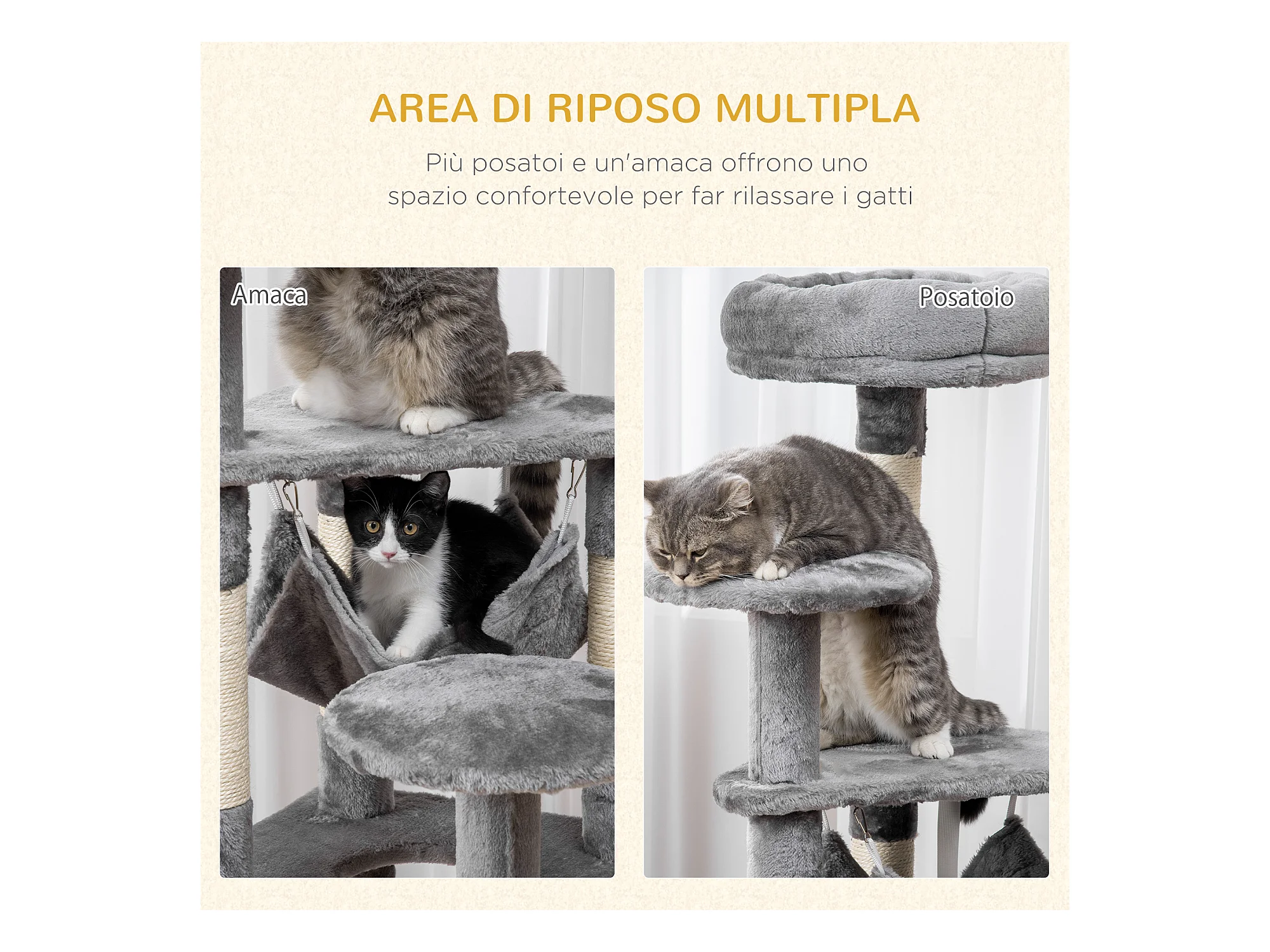 AREA DI RIPOSO MULTIPLA

Più posatoi e un'amaca offrono uno spazio confortevole per far rilassare i gatti

Amaca

Posatoio