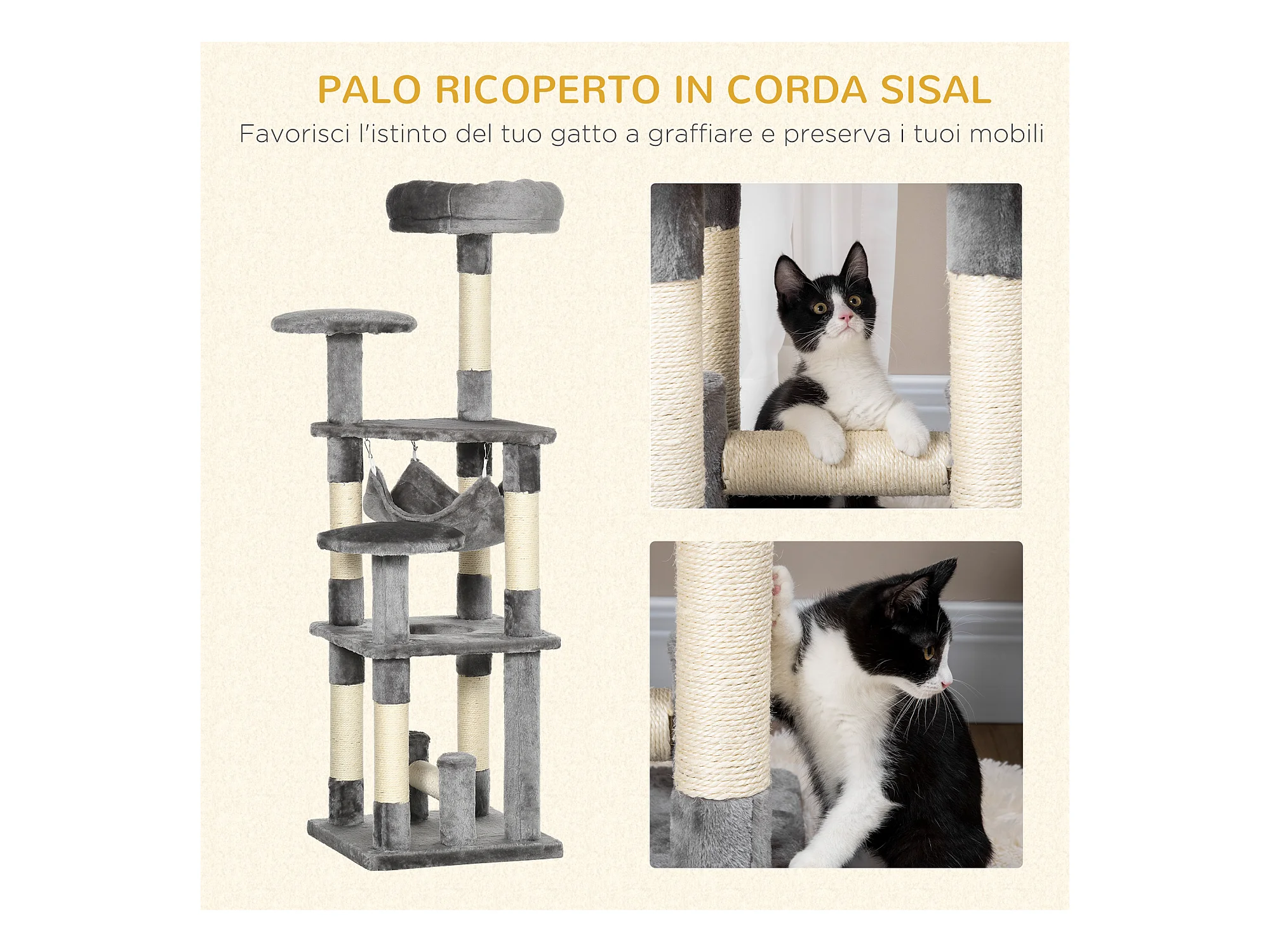 PALO RICOPERTO IN CORDA SISAL
Favorisci l'istinto del tuo gatto a graffiare e preserva i tuoi mobili