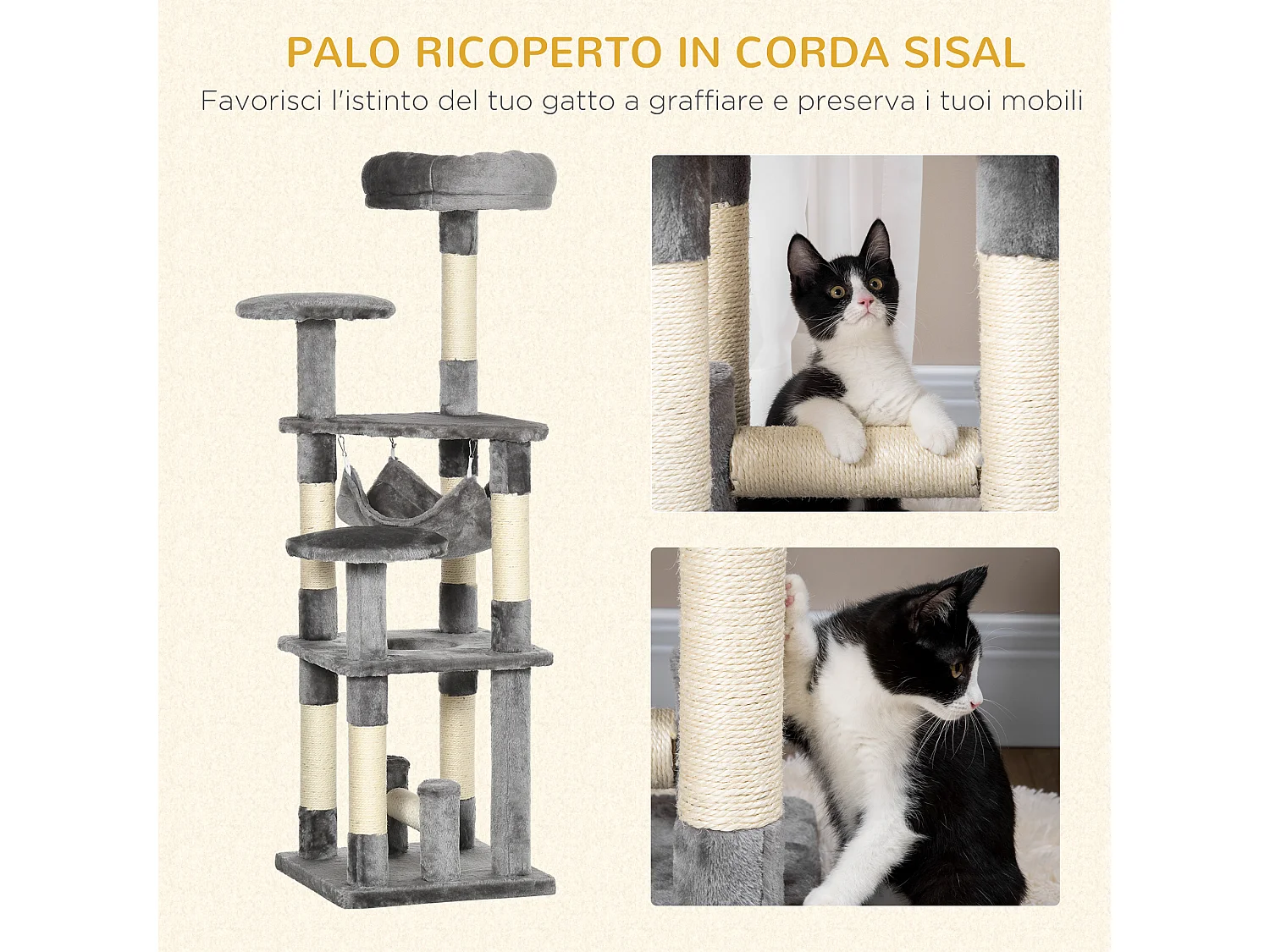 PALO RICOPERTO IN CORDA SISAL

Favorisci l'istinto del tuo gatto a graffiare e preserva i tuoi mobili