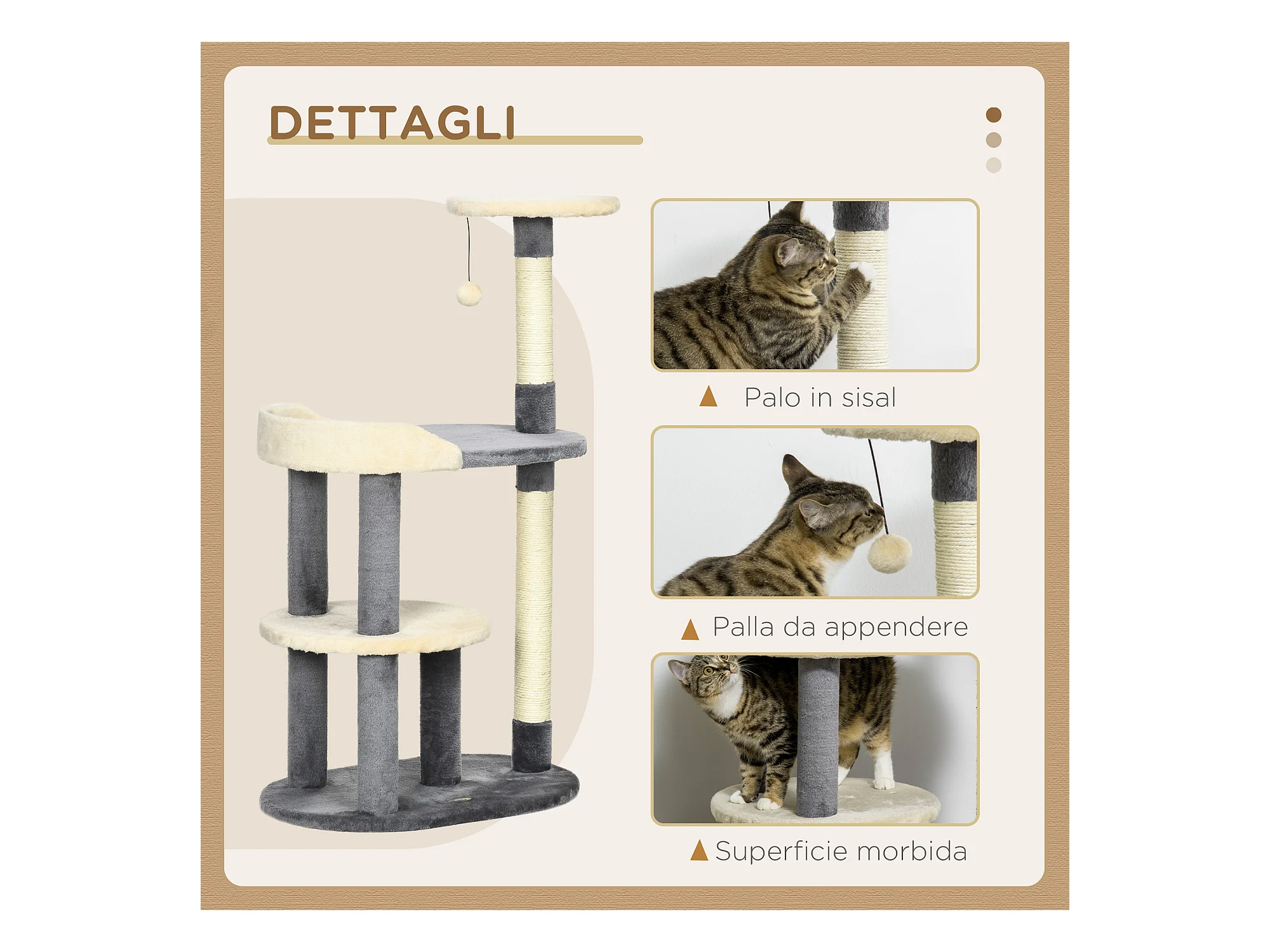 DETTAGLI

▲ Palo in sisal

▲ Palla da appendere

▲ Superficie morbida