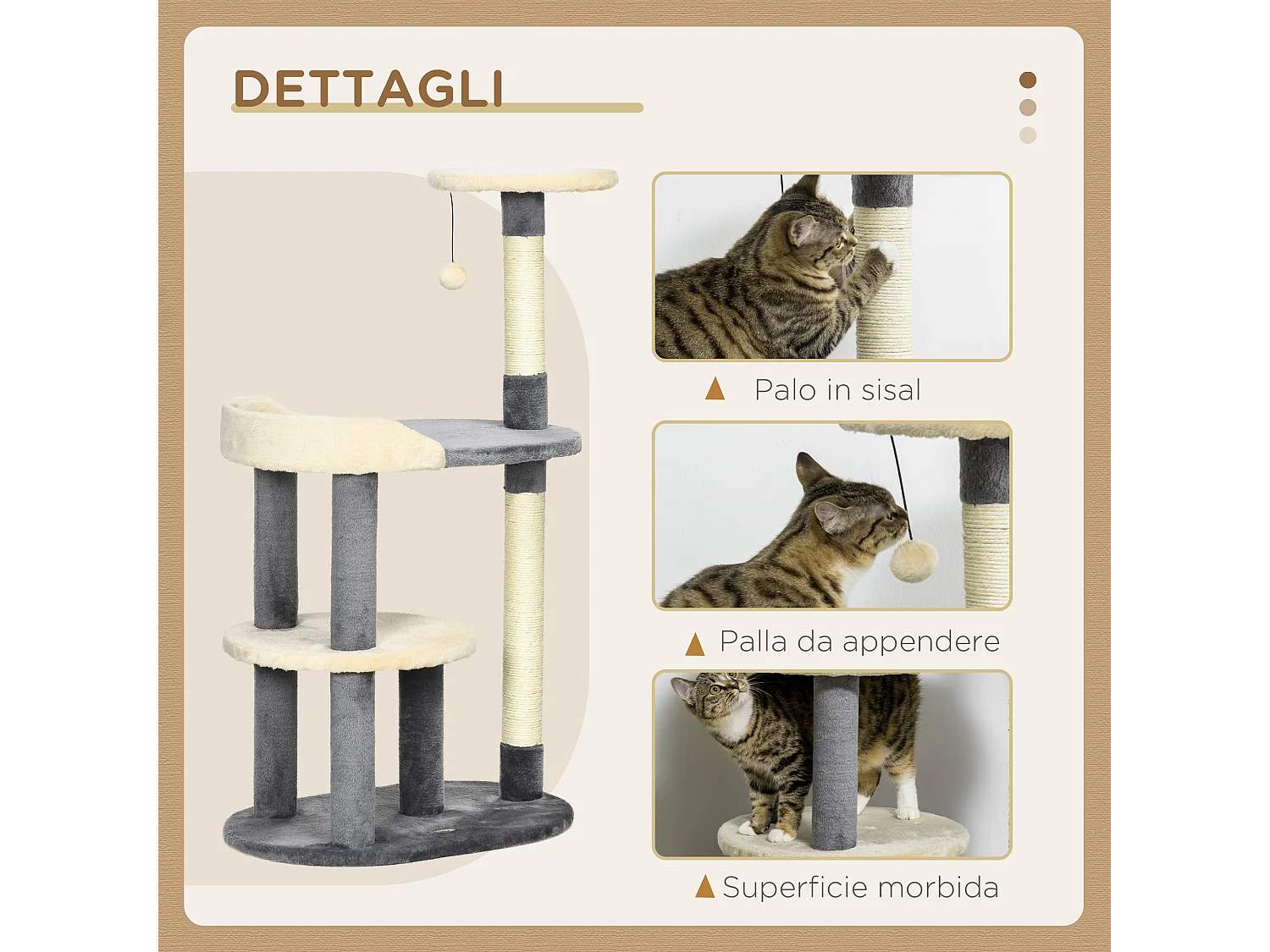 DETTAGLI

Palo in sisal

Palla da appendere

Superficie morbida