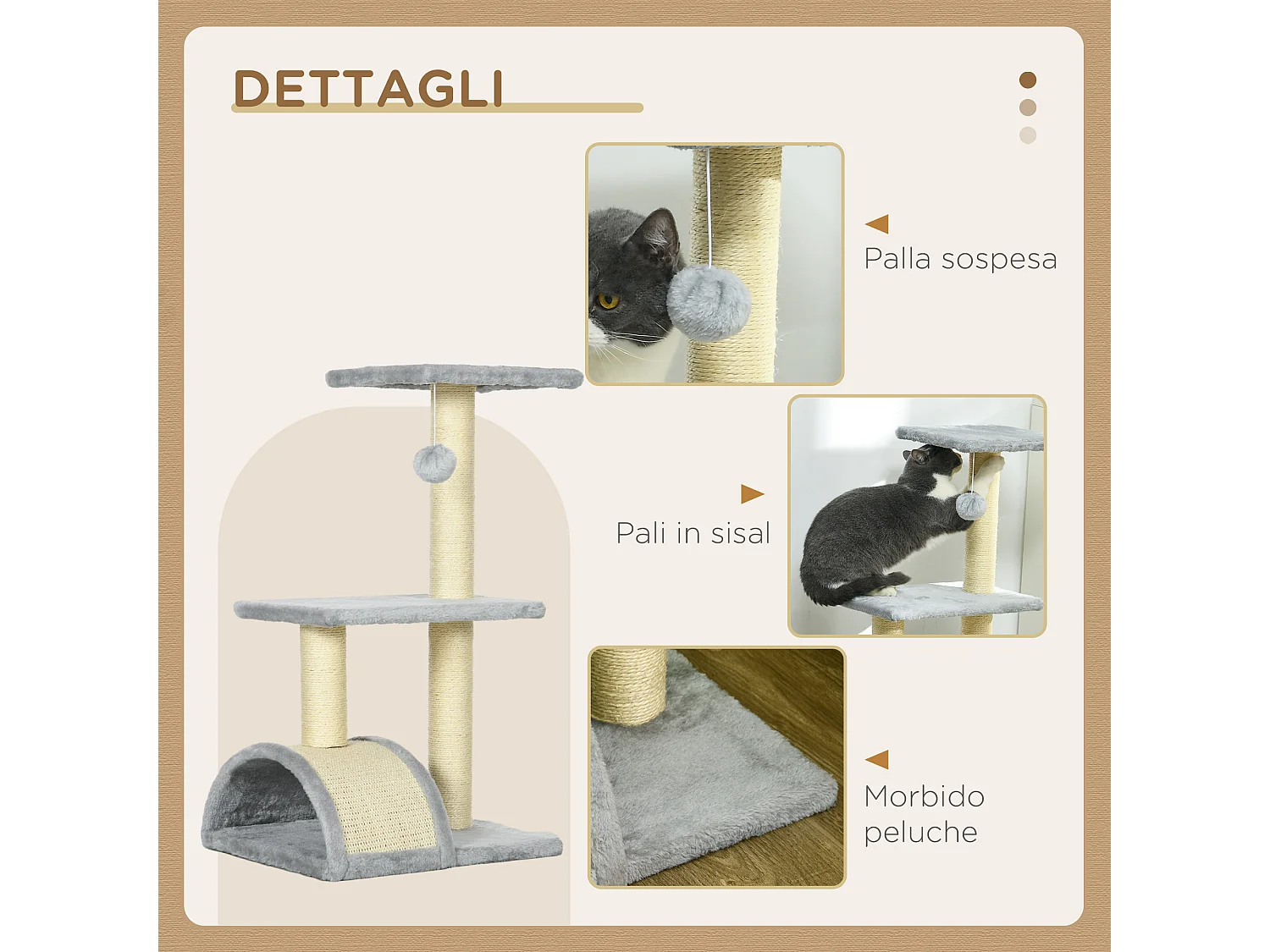 DETTAGLI

Palla sospesa

Pali in sisal

Morbido peluche