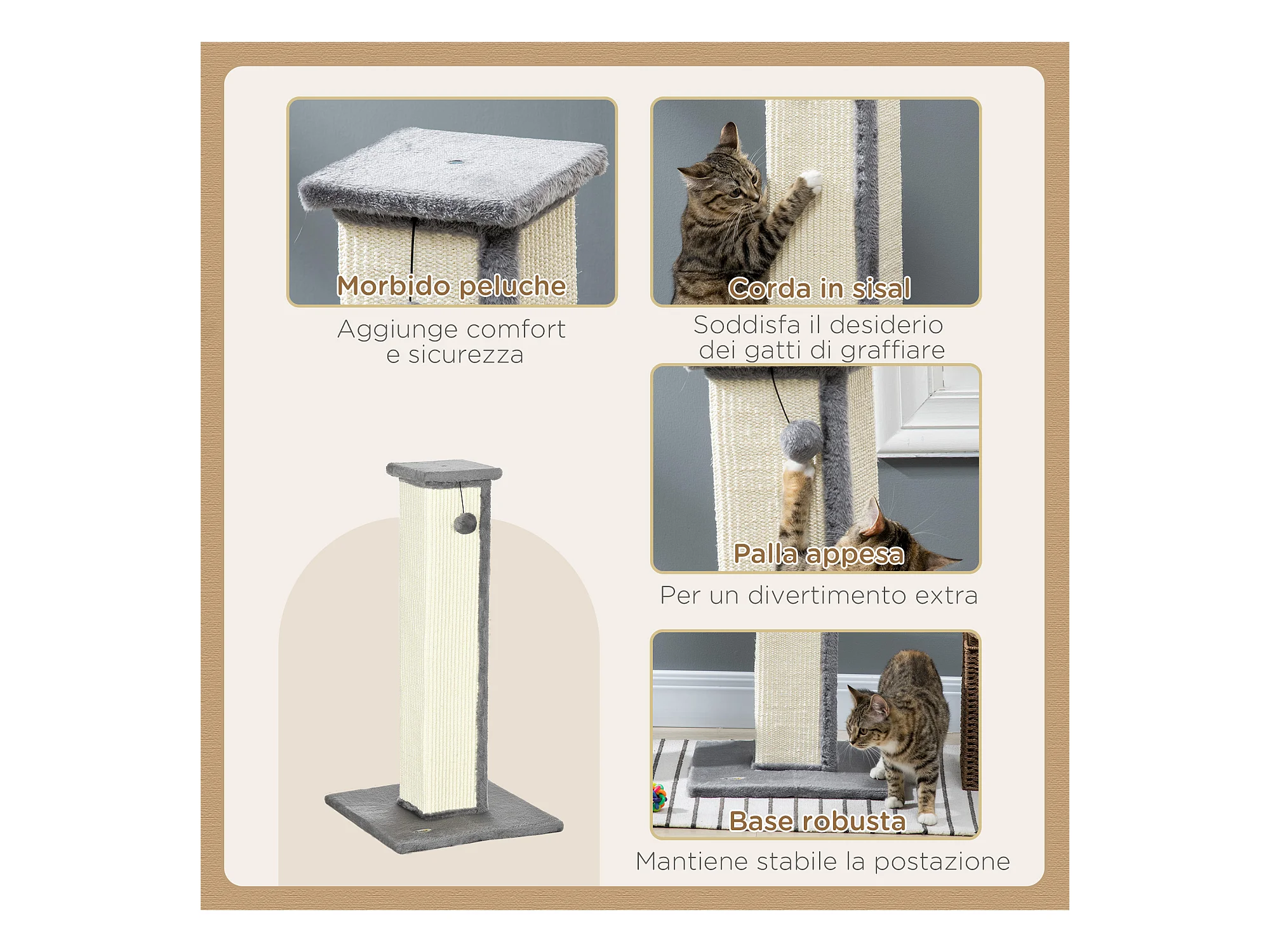 Morbido peluche
Aggiunge comfort e sicurezza

Corda in sisal
Soddisfa il desiderio dei gatti di graffiare

Palla appesa
Per un divertimento extra

Base robusta
Mantiene stabile la postazione