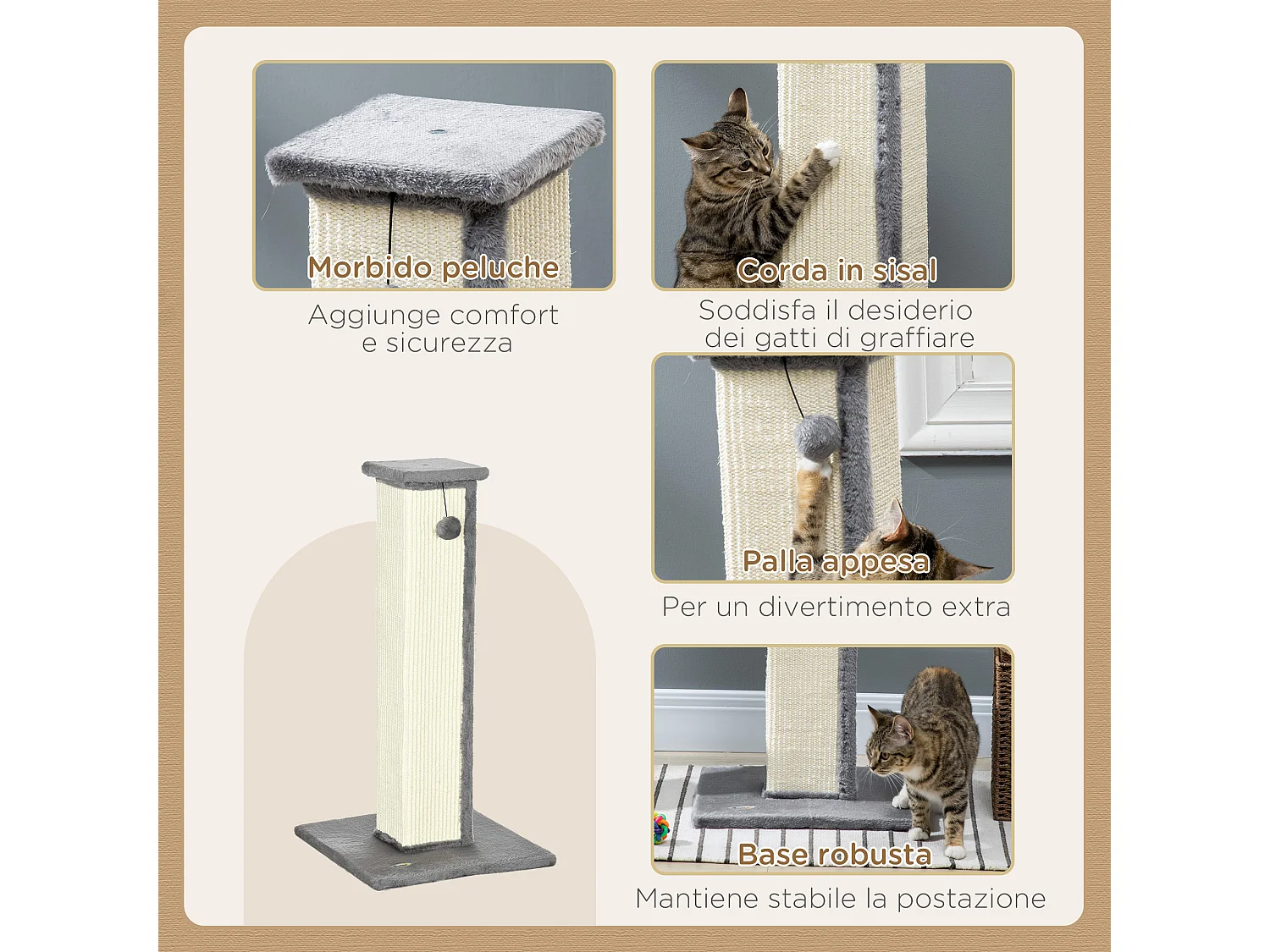 Morbido peluche

Aggiunge comfort e sicurezza

Corda in sisal

Soddisfa il desiderio dei gatti di graffiare

Palla appesa

Per un divertimento extra

Base robusta

Mantiene stabile la postazione