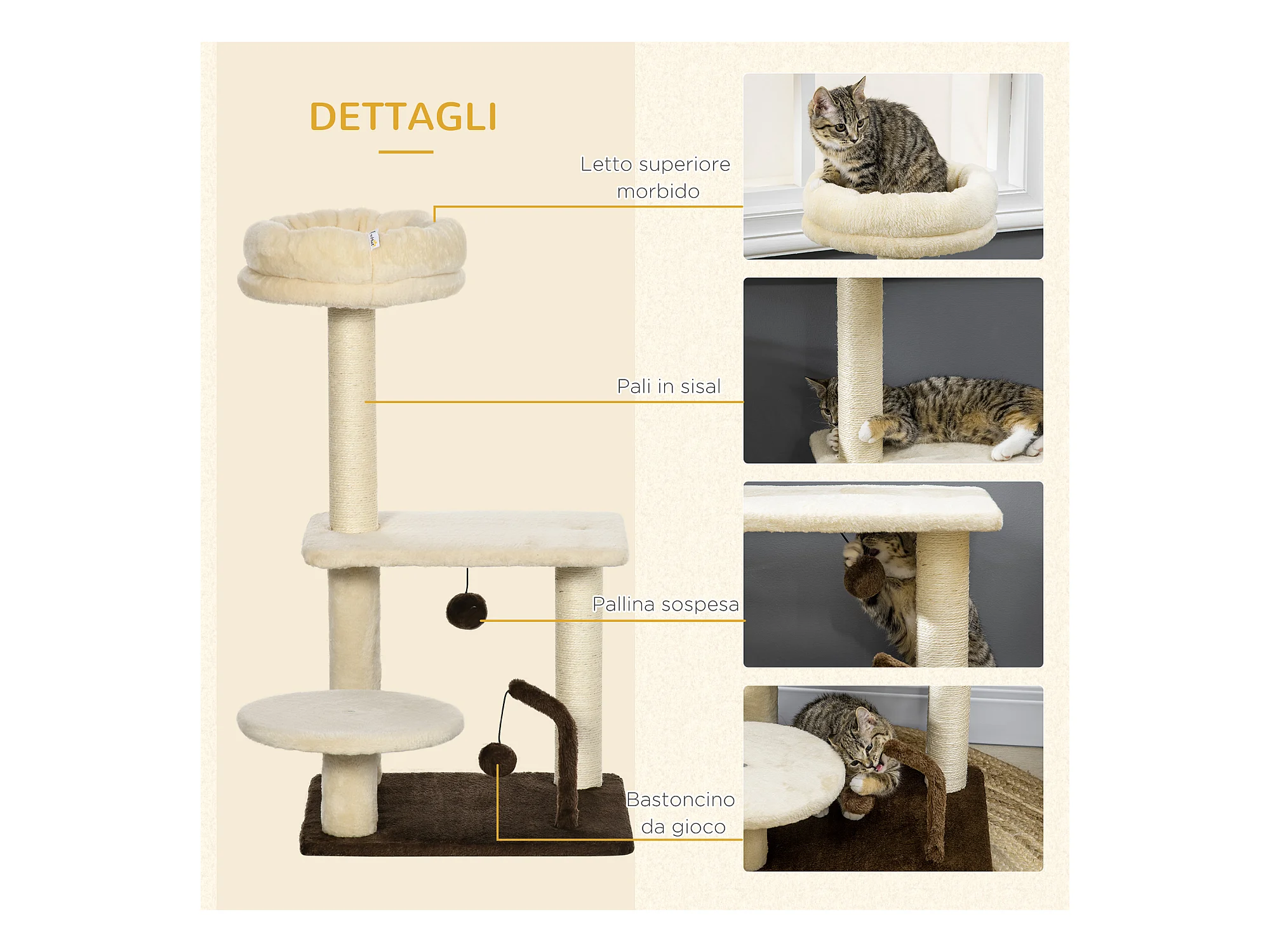 DETTAGLI

Letto superiore morbido

Pali in sisal

Pallina sospesa

Bastoncino da gioco