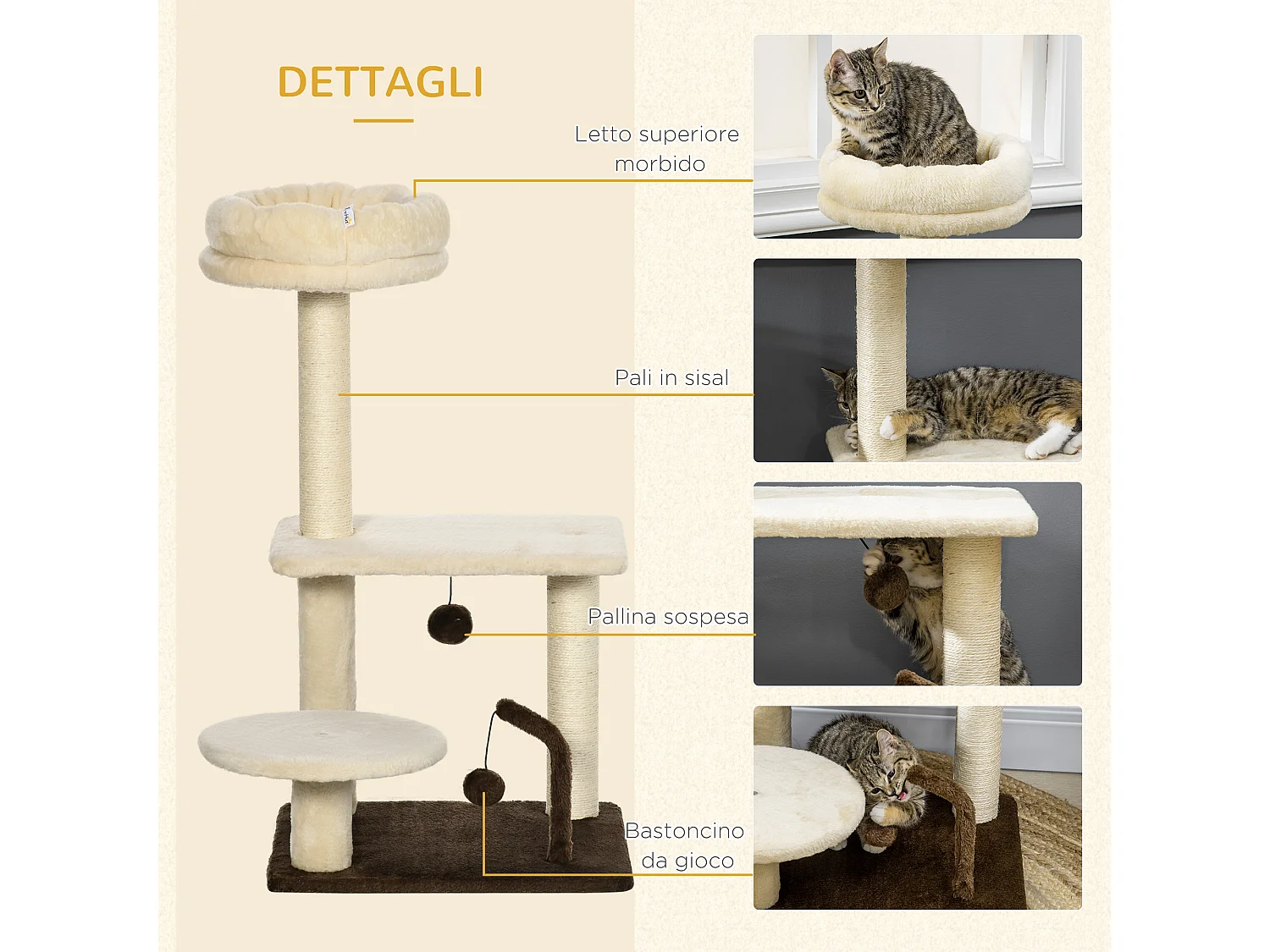 DETTAGLI

Letto superiore morbido

Pali in sisal

Pallina sospesa

Bastoncino da gioco