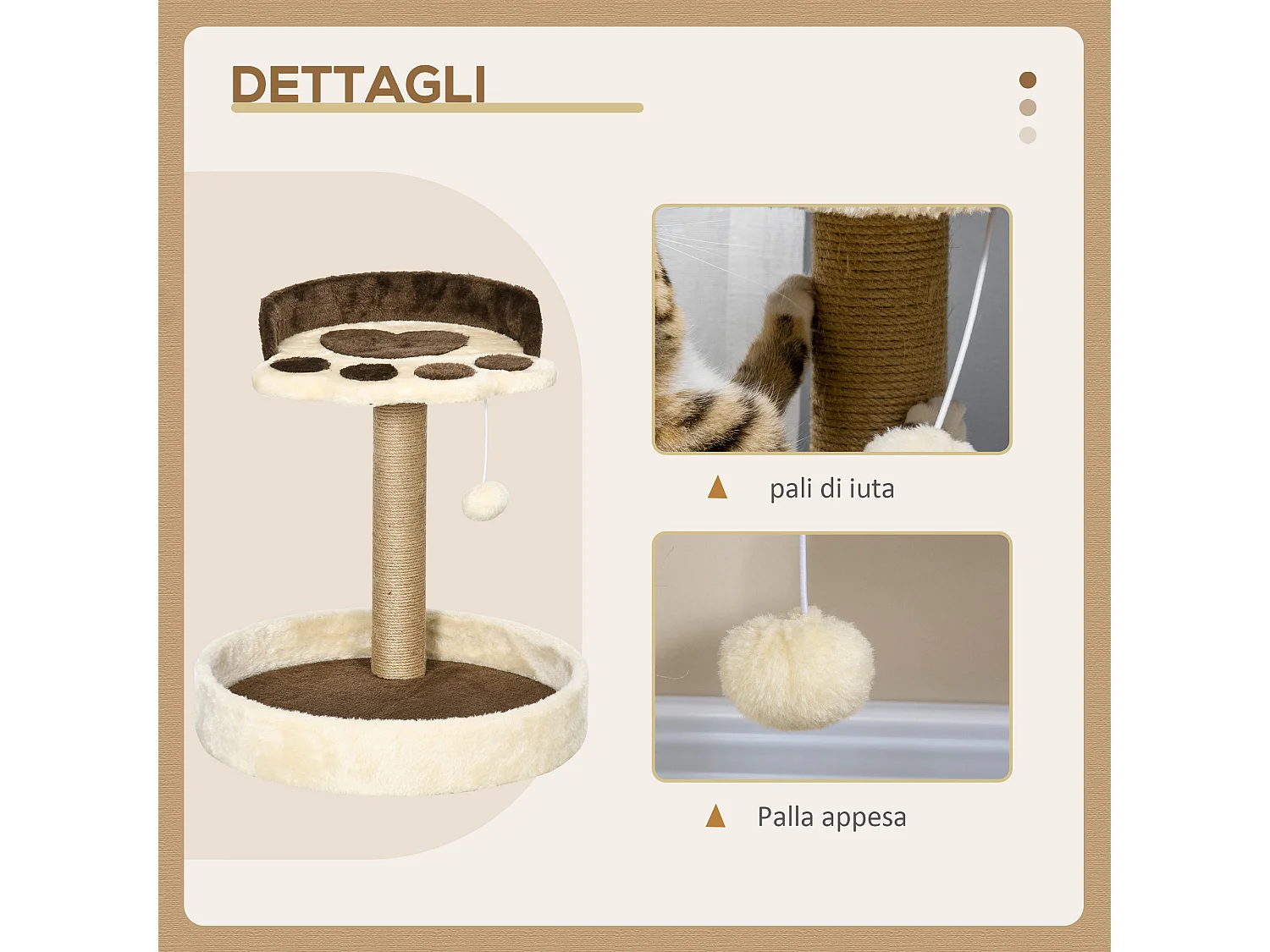 DETTAGLI

pali di iuta

Palla appesa