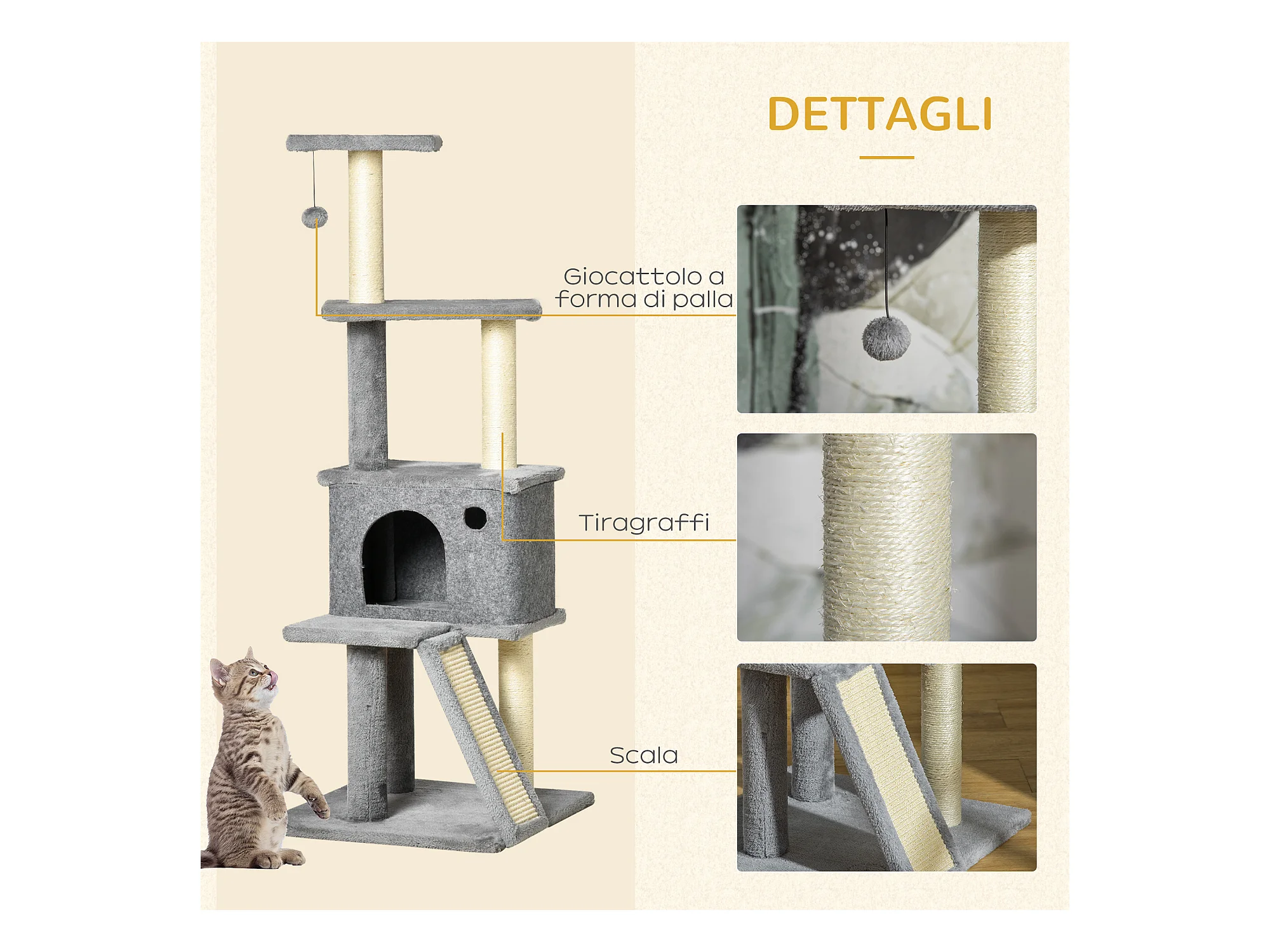 DETTAGLI

Giocattolo a forma di palla

Tiragraffi

Scala