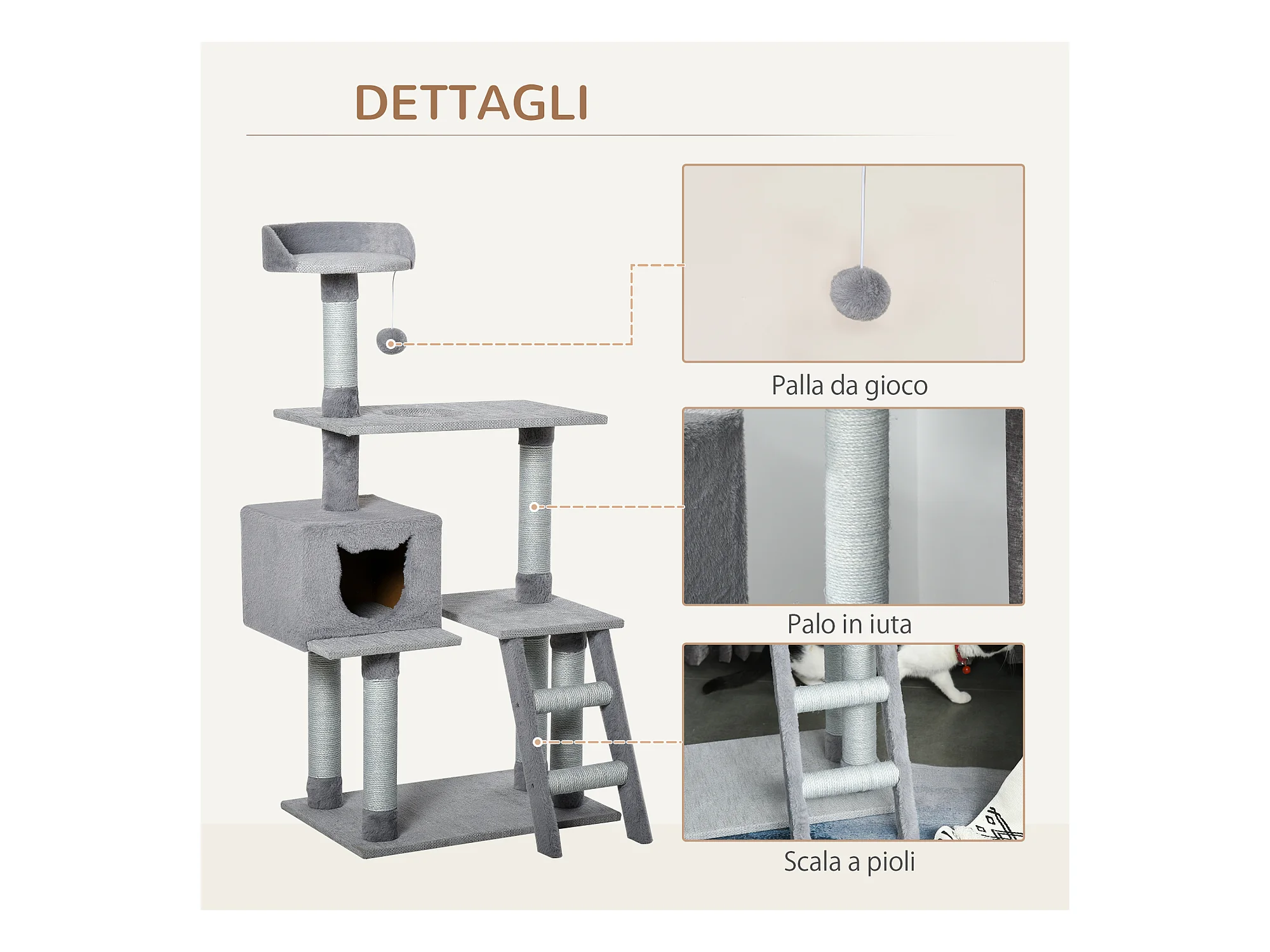 DETTAGLI

Palla da gioco

Palo in iuta

Scala a pioli