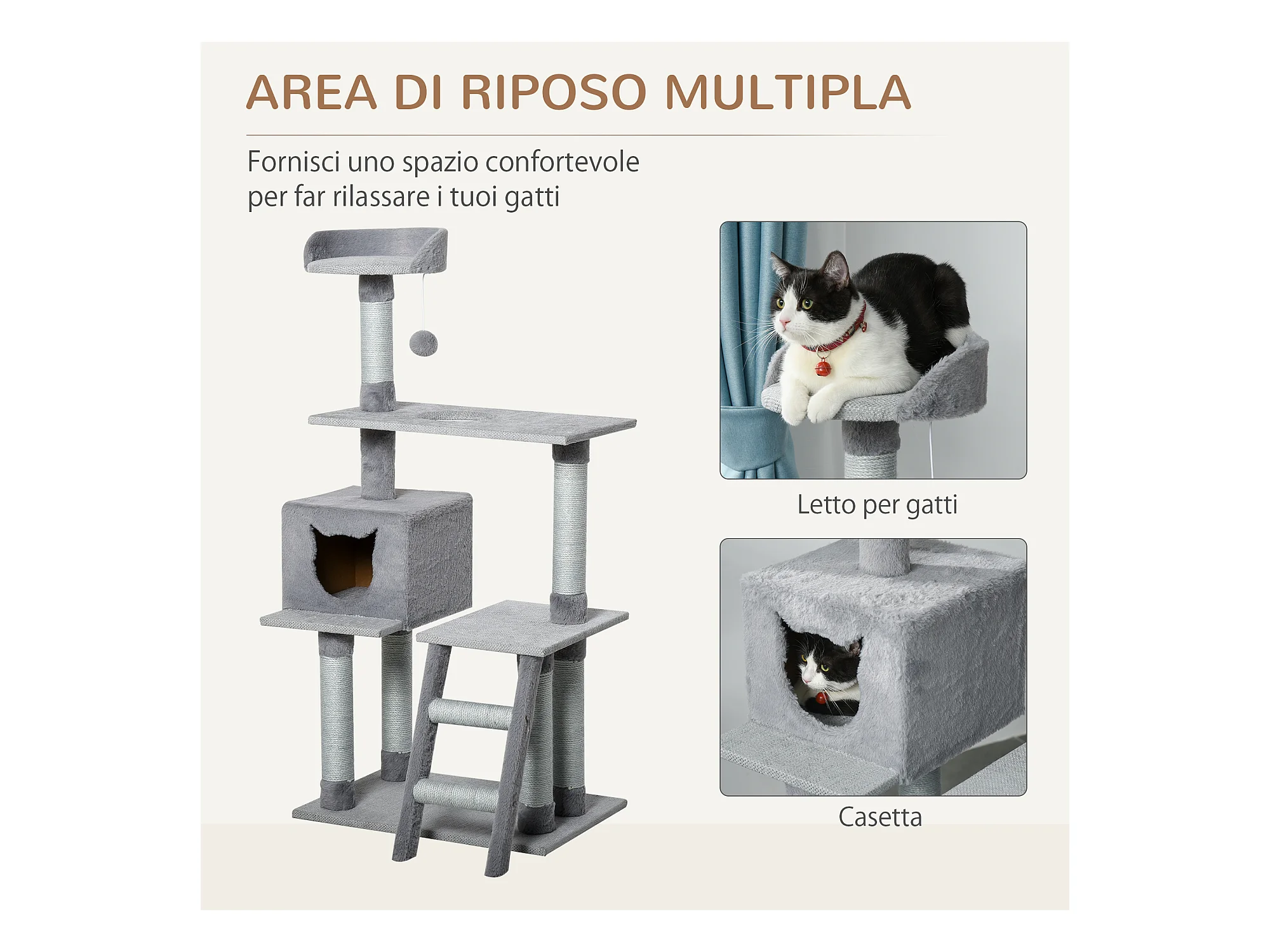 AREA DI RIPOSO MULTIPLA

Fornisci uno spazio confortevole per far rilassare i tuoi gatti

Letto per gatti

Casetta