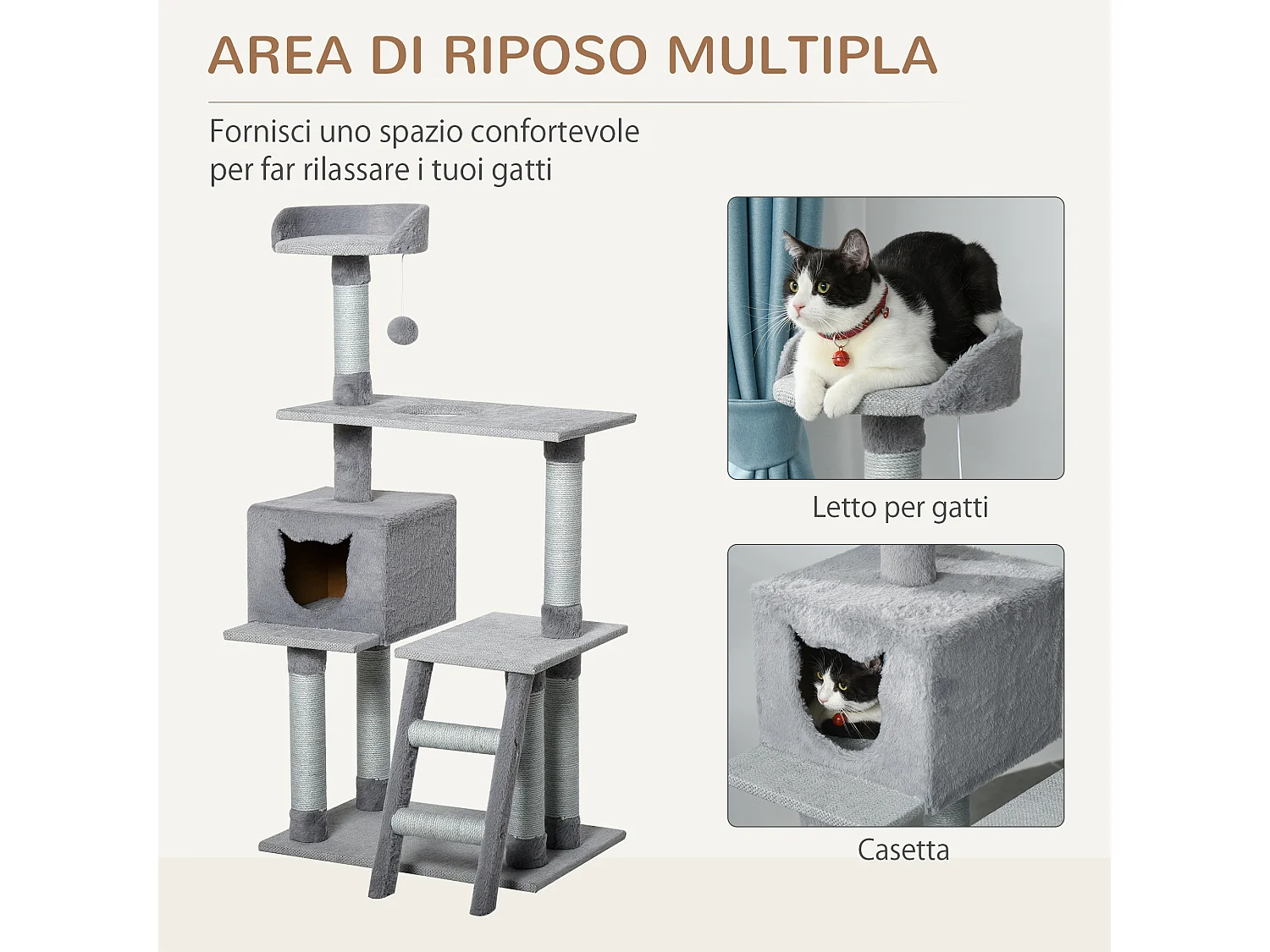 AREA DI RIPOSO MULTIPLA

Fornisci uno spazio confortevole per far rilassare i tuoi gatti

Letto per gatti

Casetta