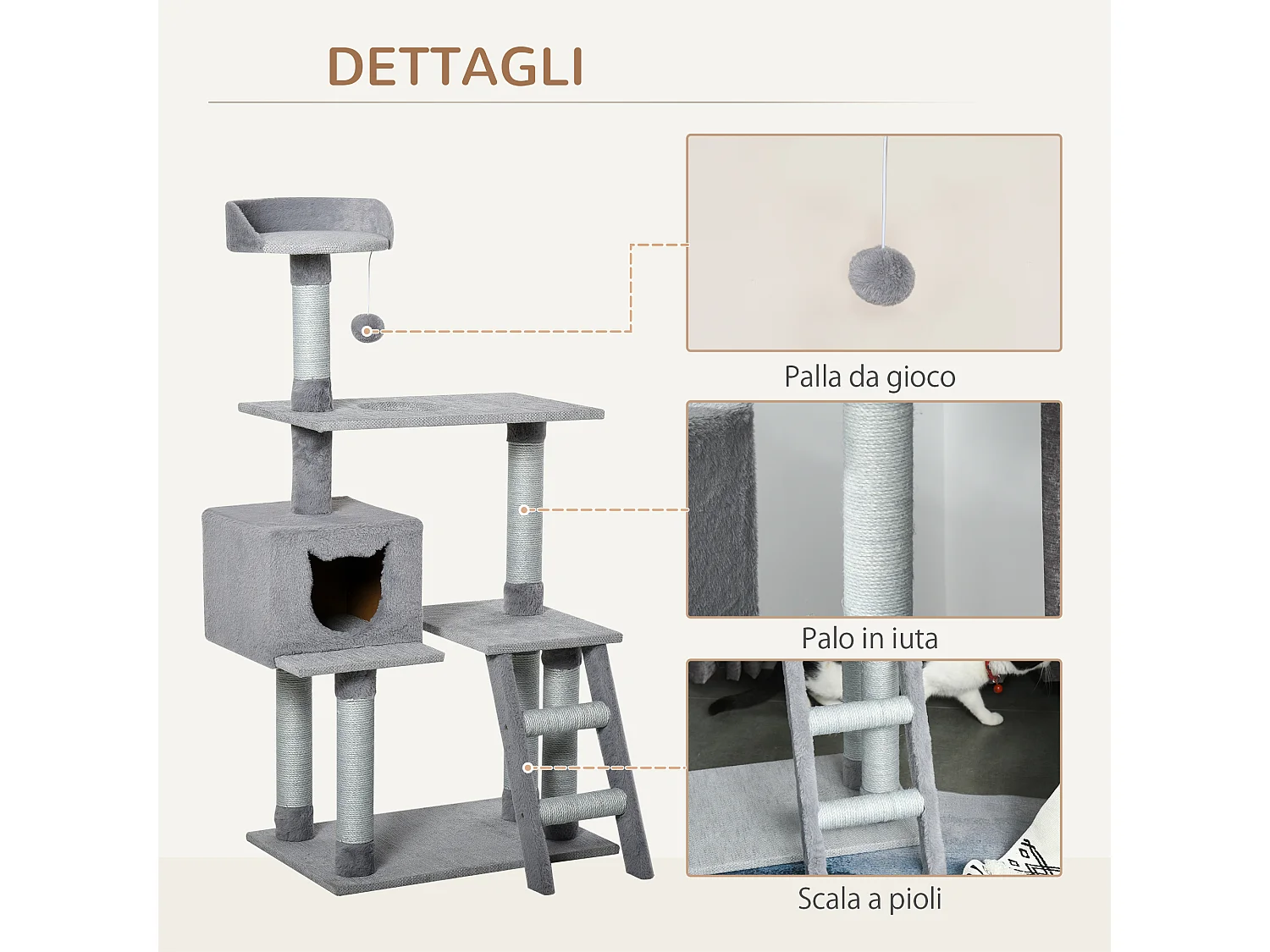 DETTAGLI

Palla da gioco

Palo in iuta

Scala a pioli