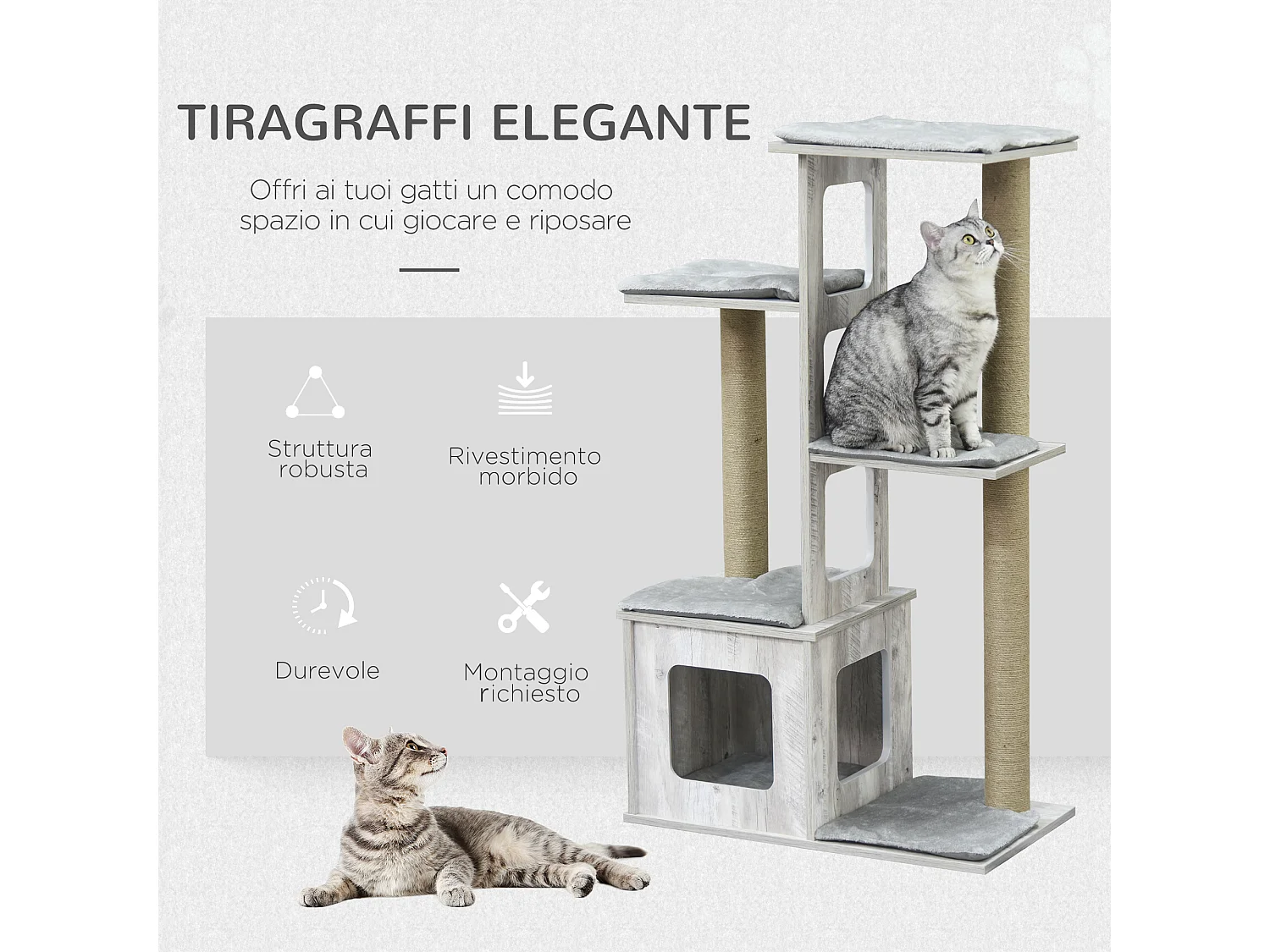 TIRAGRAFFI ELEGANTE

Offri ai tuoi gatti un comodo spazio in cui giocare e riposare

Struttura robusta

Rivestimento morbido

Durevole

Montaggio richiesto