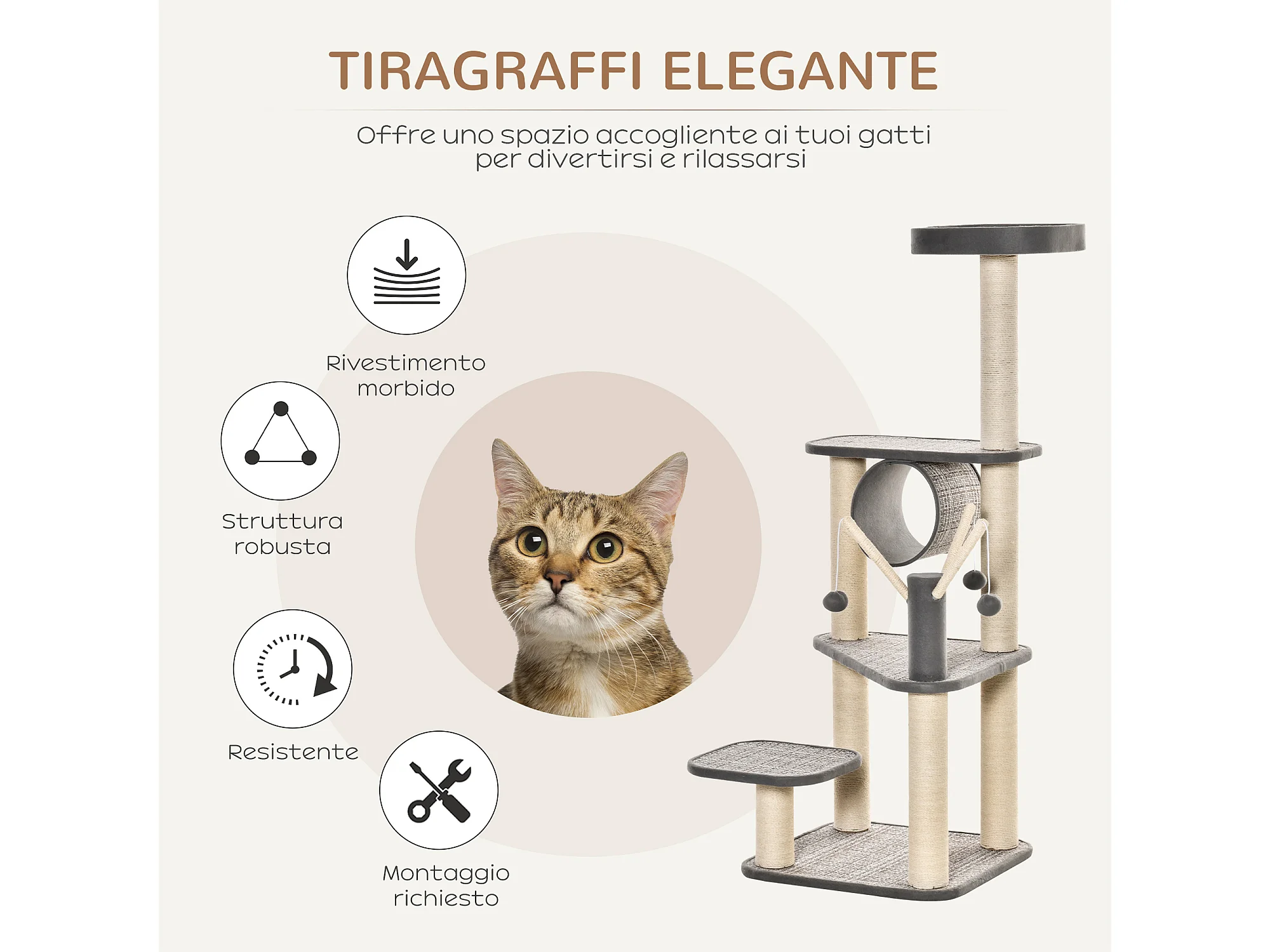 TIRAGRAFFI ELEGANTE

Offre uno spazio accogliente ai tuoi gatti per divertirsi e rilassarsi

Rivestimento morbido

Struttura robusta

Resistente

Montaggio richiesto