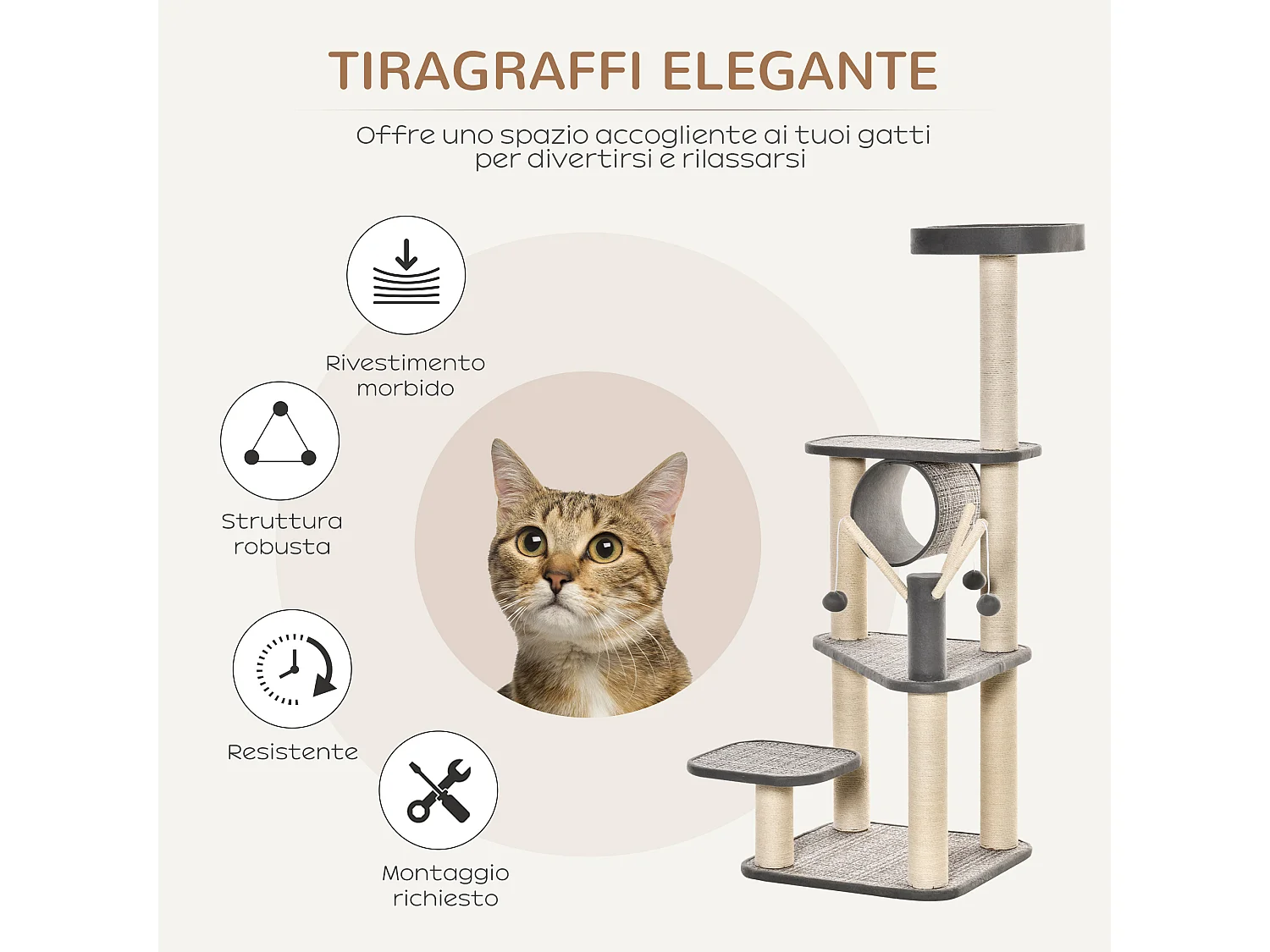 TIRAGRAFFI ELEGANTE

Offre uno spazio accogliente ai tuoi gatti per divertirsi e rilassarsi

Rivestimento morbido

Struttura robusta

Resistente

Montaggio richiesto