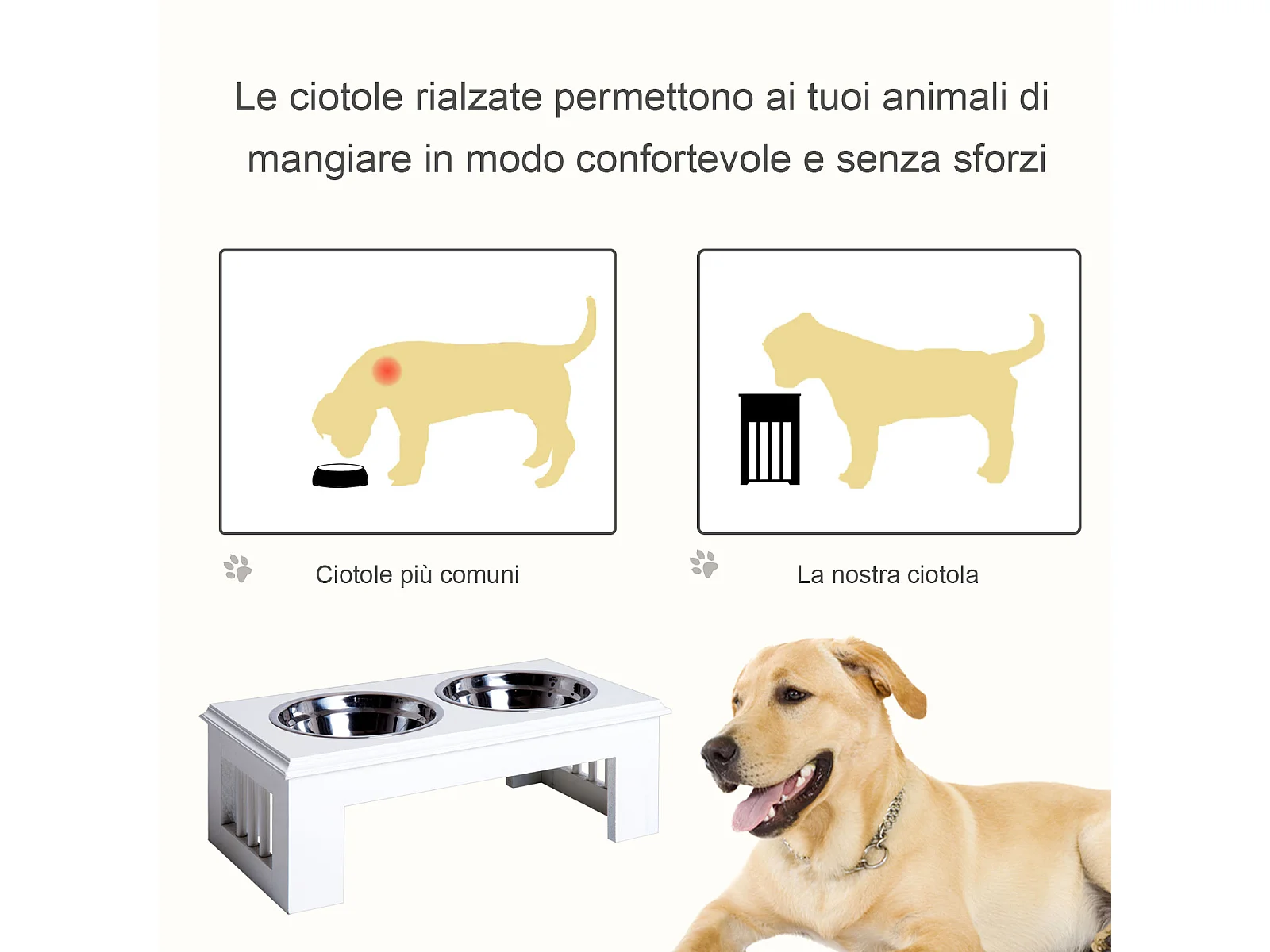 Le ciotole rialzate permettono ai tuoi animali di mangiare in modo confortevole e senza sforzi

Ciotole più comuni

La nostra ciotola