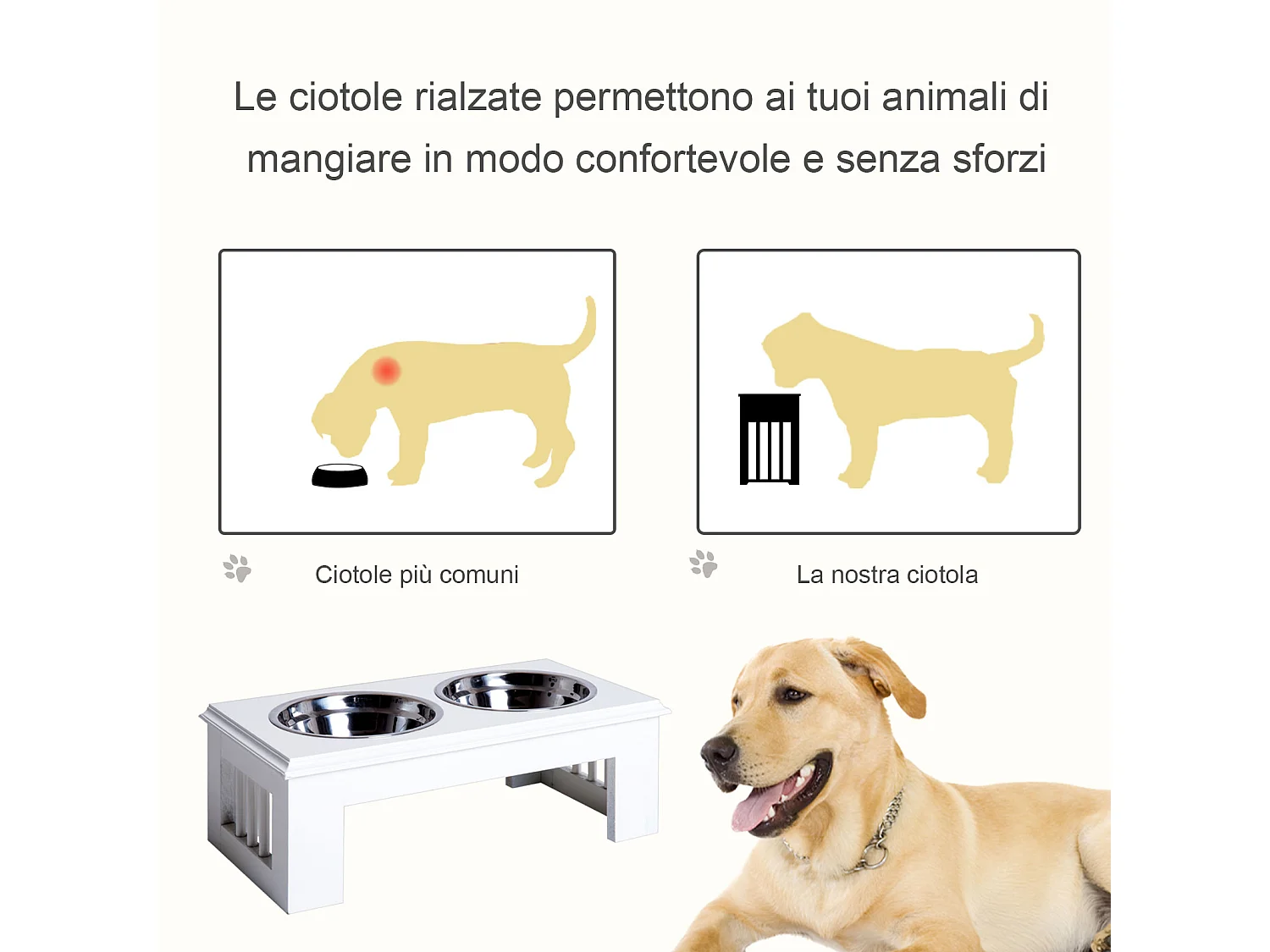 Le ciotole rialzate permettono ai tuoi animali di mangiare in modo confortevole e senza sforzi

Ciotole più comuni

La nostra ciotola