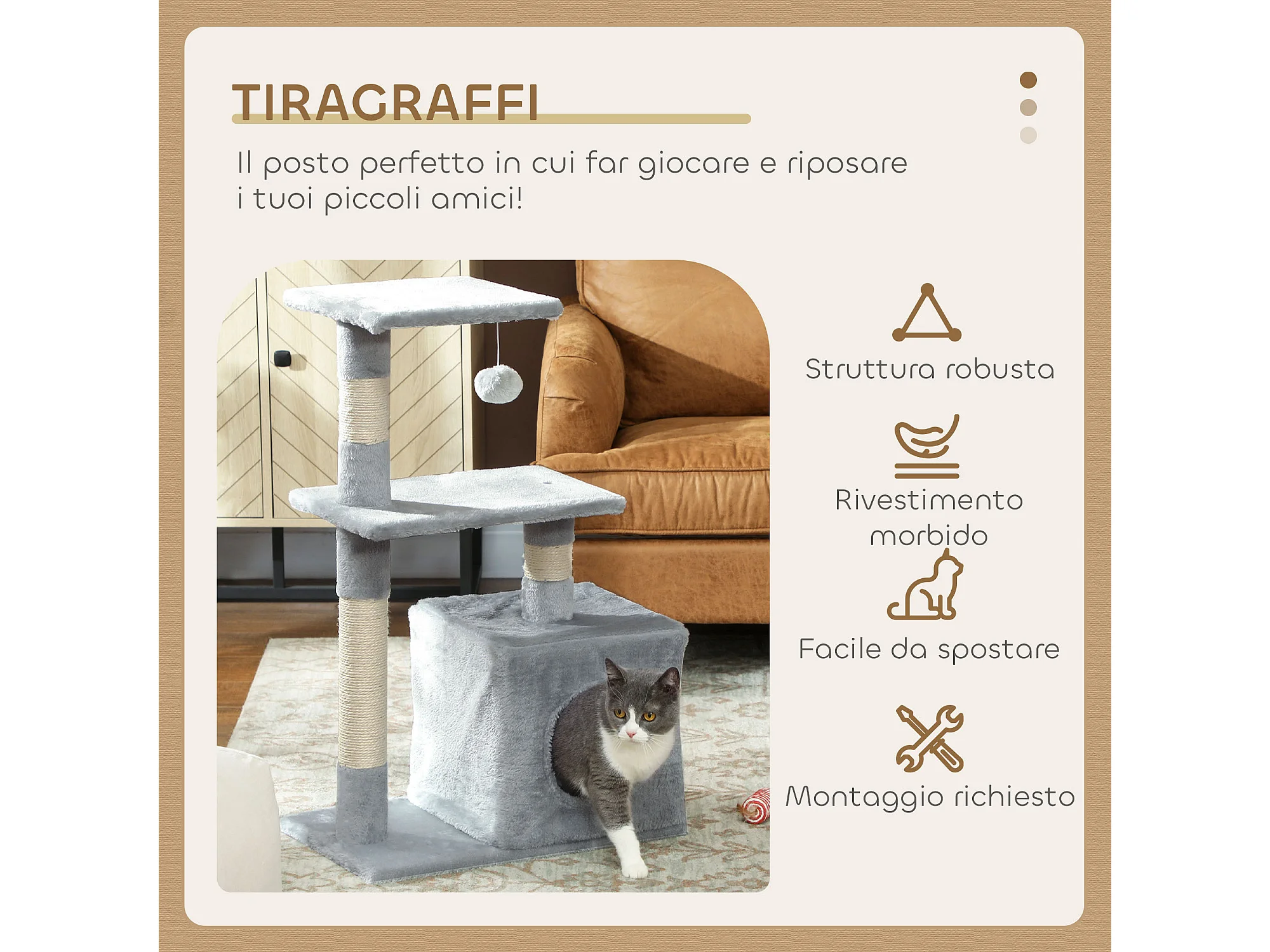 TIRAGRAFFI

Il posto perfetto in cui far giocare e riposare i tuoi piccoli amici!

Struttura robusta

Rivestimento morbido

Facile da spostare

Montaggio richiesto