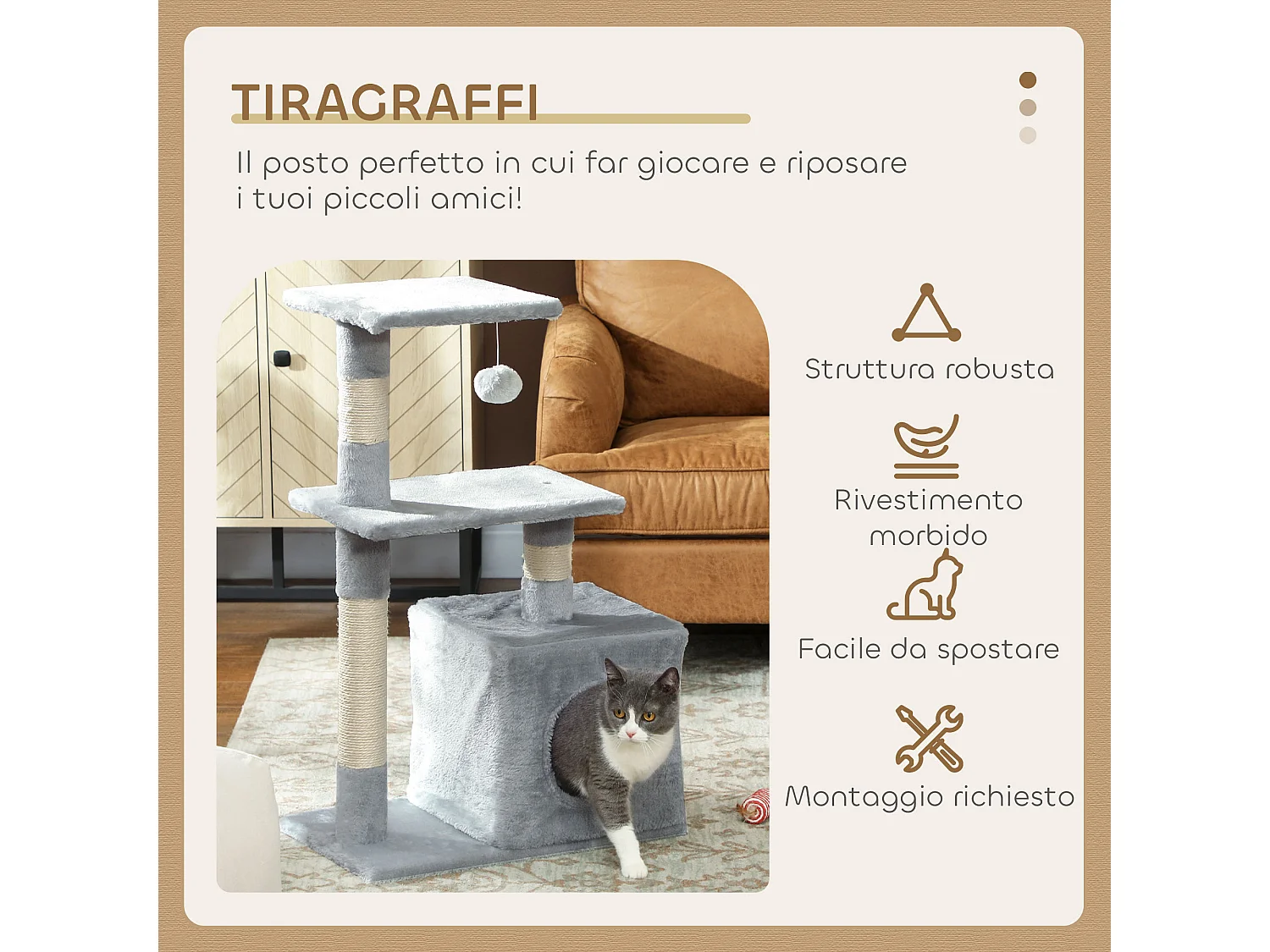 TIRAGRAFFI

Il posto perfetto in cui far giocare e riposare i tuoi piccoli amici!

Struttura robusta

Rivestimento morbido

Facile da spostare

Montaggio richiesto